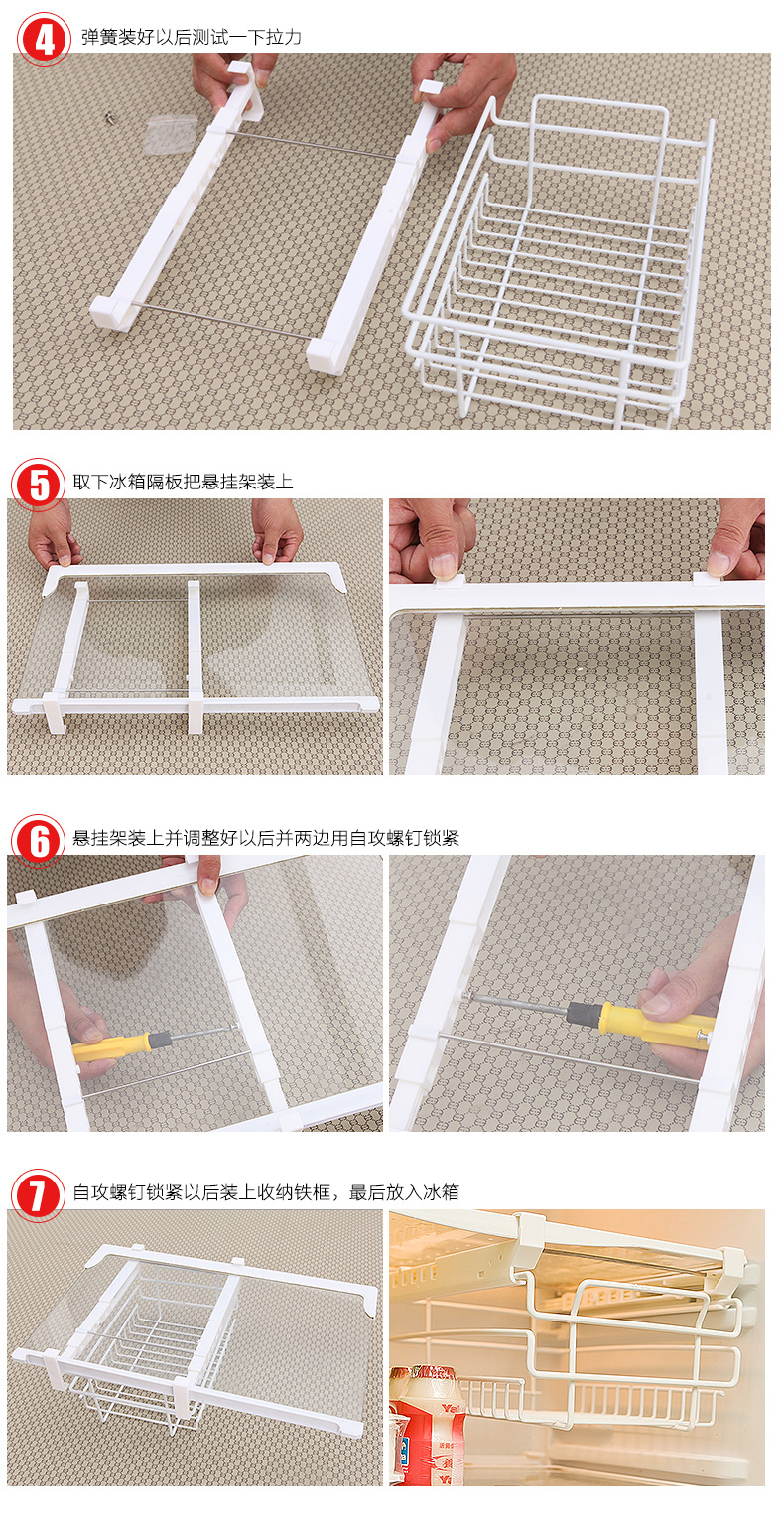 4 弹簧装好以后测试一下拉力

5 取下冰箱隔板把悬挂架装上

6 悬挂架装上并调整好以后并两边用自攻螺钉锁紧

7 自攻螺钉锁紧以后装上收纳铁框，最后放入冰箱