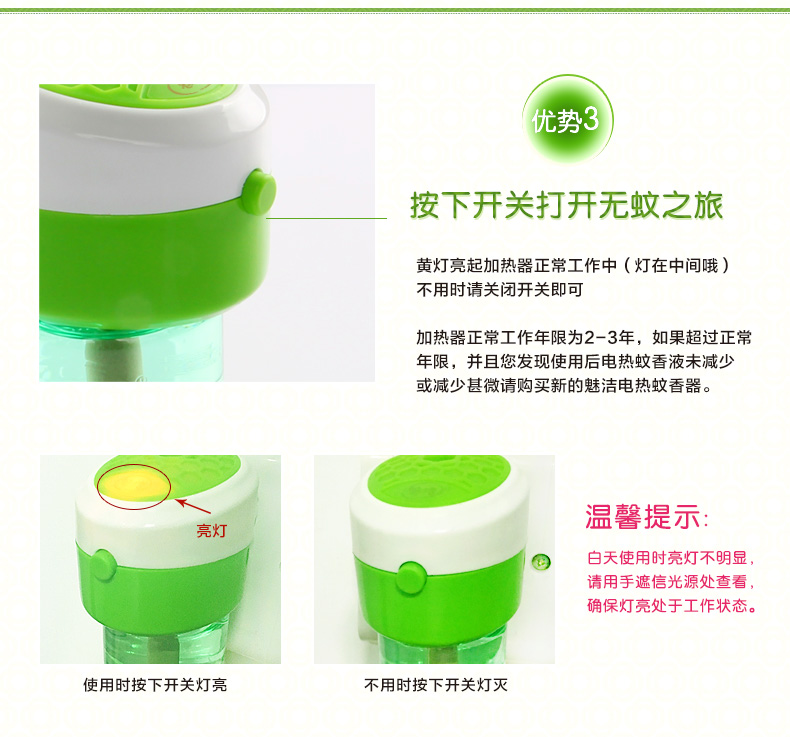 优势3

按下开关打开无蚊之旅

黄灯亮起加热器正常工作中（灯在中间哦）
不用时请关闭开关即可

加热器正常工作年限为2-3年，如果超过正常年限，并且您发现使用后电热蚊香液未减少或减少甚微请购买新的魅洁电热蚊香器。

亮灯

使用时按下开关灯亮

不用时按下开关灯灭

温馨提示:

白天使用时亮灯不明显，请用手遮信光源处查看，确保灯亮处于工作状态。