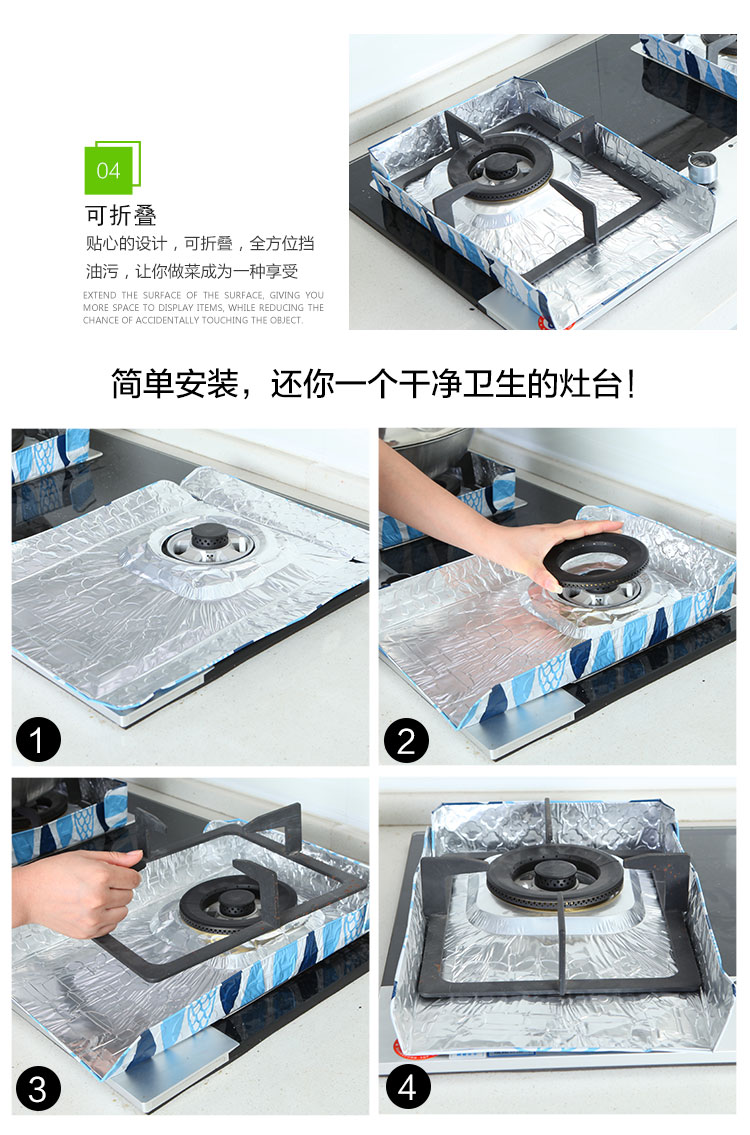 04

可折叠

贴心的设计，可折叠，全方位挡油污，让你做菜成为一种享受

EXTEND THE SURFACE OF THE SURFACE, GIVING YOU MORE SPACE TO DISPLAY ITEMS, WHILE REDUCING THE CHANCE OF ACCIDENTALLY TOUCHING THE OBJECT.

简单安装，还你一个干净卫生的灶台！

1

2

3

4