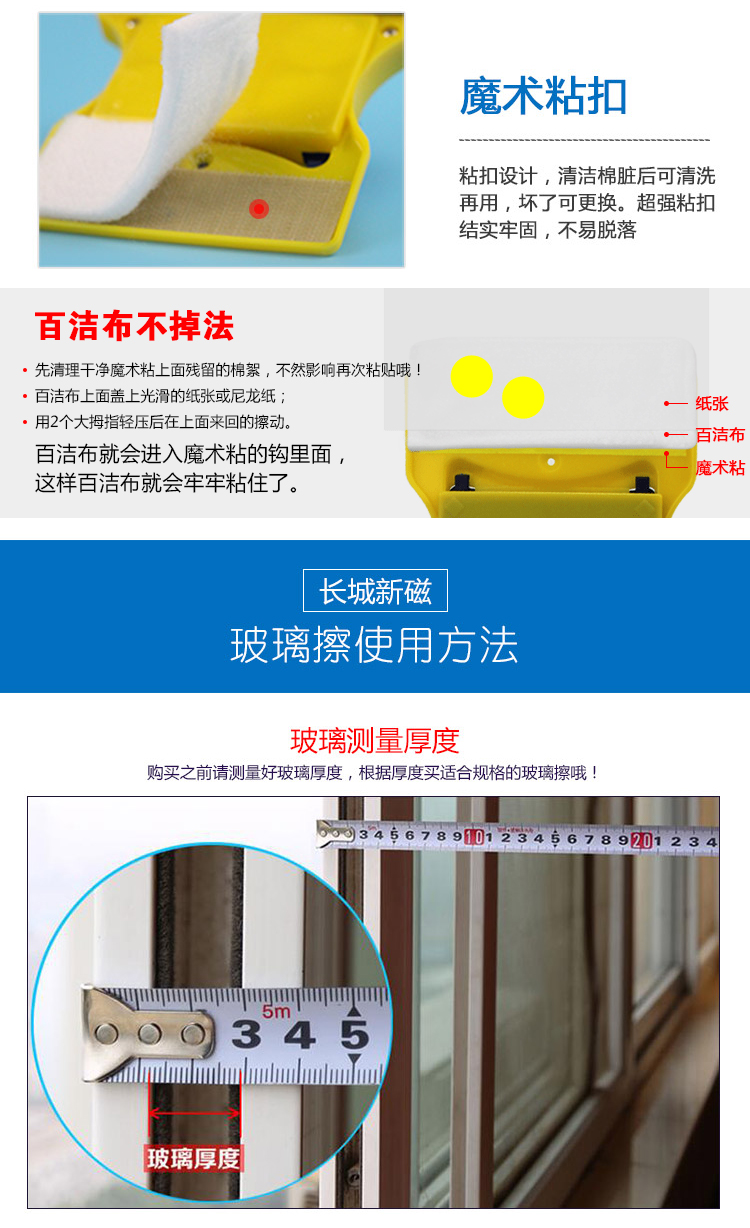 魔术粘扣

粘扣设计，清洁棉脏后可清洗再用，坏了可更换。超强粘扣结实牢固，不易脱落

百洁布不掉法

• 先清理干净魔术粘上面残留的棉絮，不然影响再次粘贴哦！
• 百洁布上面盖上光滑的纸张或尼龙纸；
• 用2个大拇指轻压后在上面来回的擦动。

百洁布就会进入魔术粘的钩里面，这样百洁布就会牢牢粘住了。

纸张
百洁布
魔术粘

长城新磁
玻璃擦使用方法

玻璃测量厚度
购买之前请测量好玻璃厚度，根据厚度买适合规格的玻璃擦哦！

3 4 5 6 7 8 9 10 1 2 3 4 5 6 7 8 9 20 1 2 3 4

5m
3 4 5

玻璃厚度