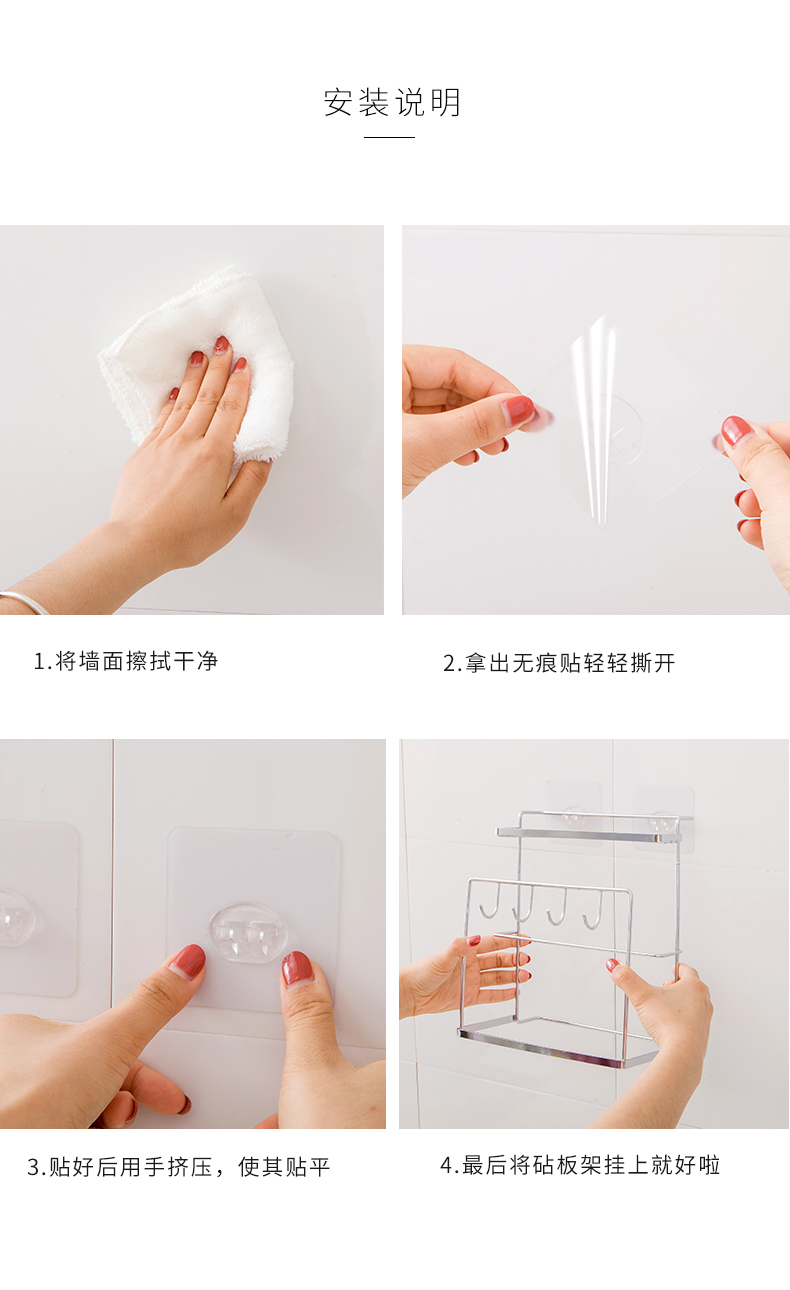 安装说明

1.将墙面擦拭干净

2.拿出无痕贴轻轻撕开

3.贴好后用手挤压，使其贴平

4.最后将砧板架挂上就好啦