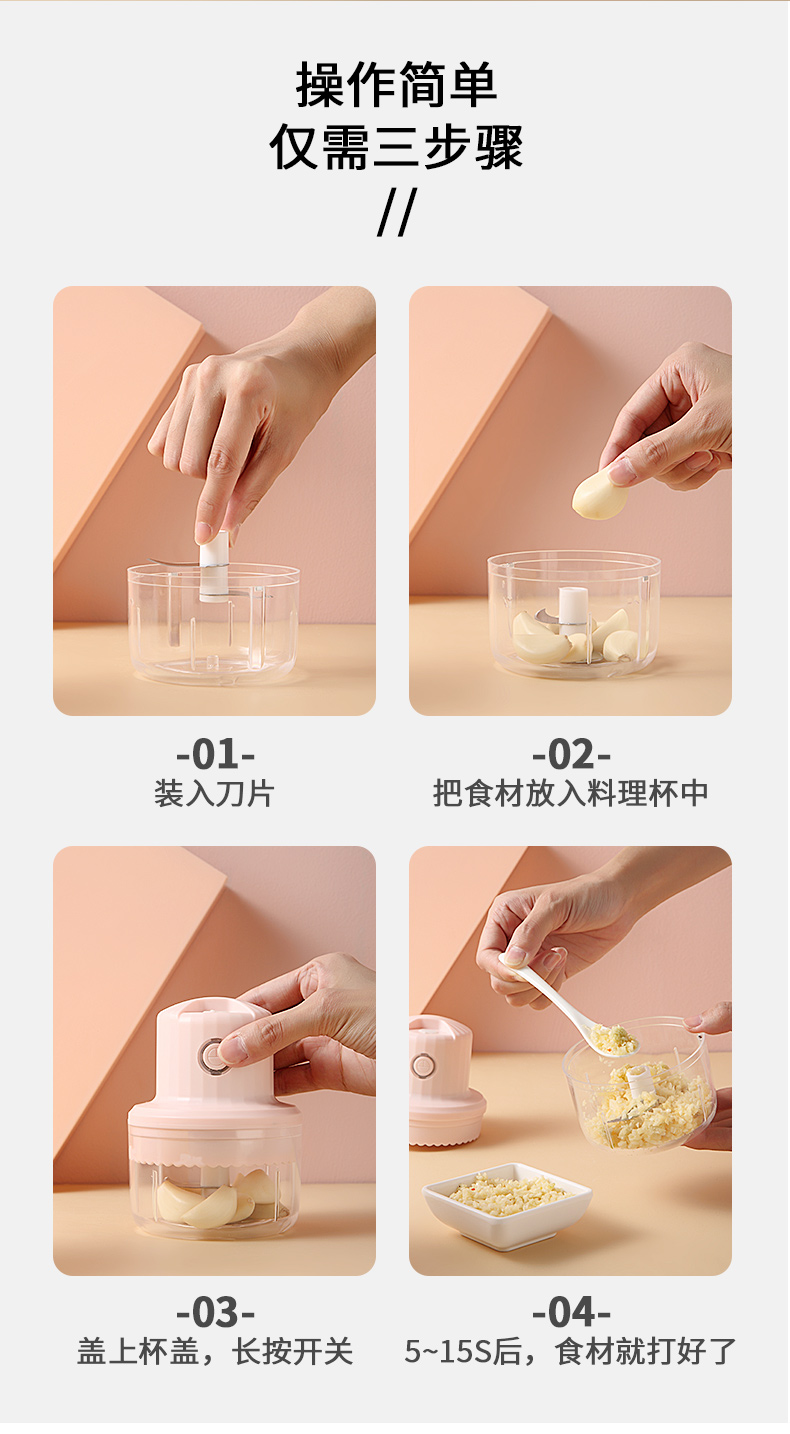 操作简单
仅需三步骤
//

-01-
装入刀片

-02-
把食材放入料理杯中

-03-
盖上杯盖，长按开关

-04-
5~15S后，食材就打好了