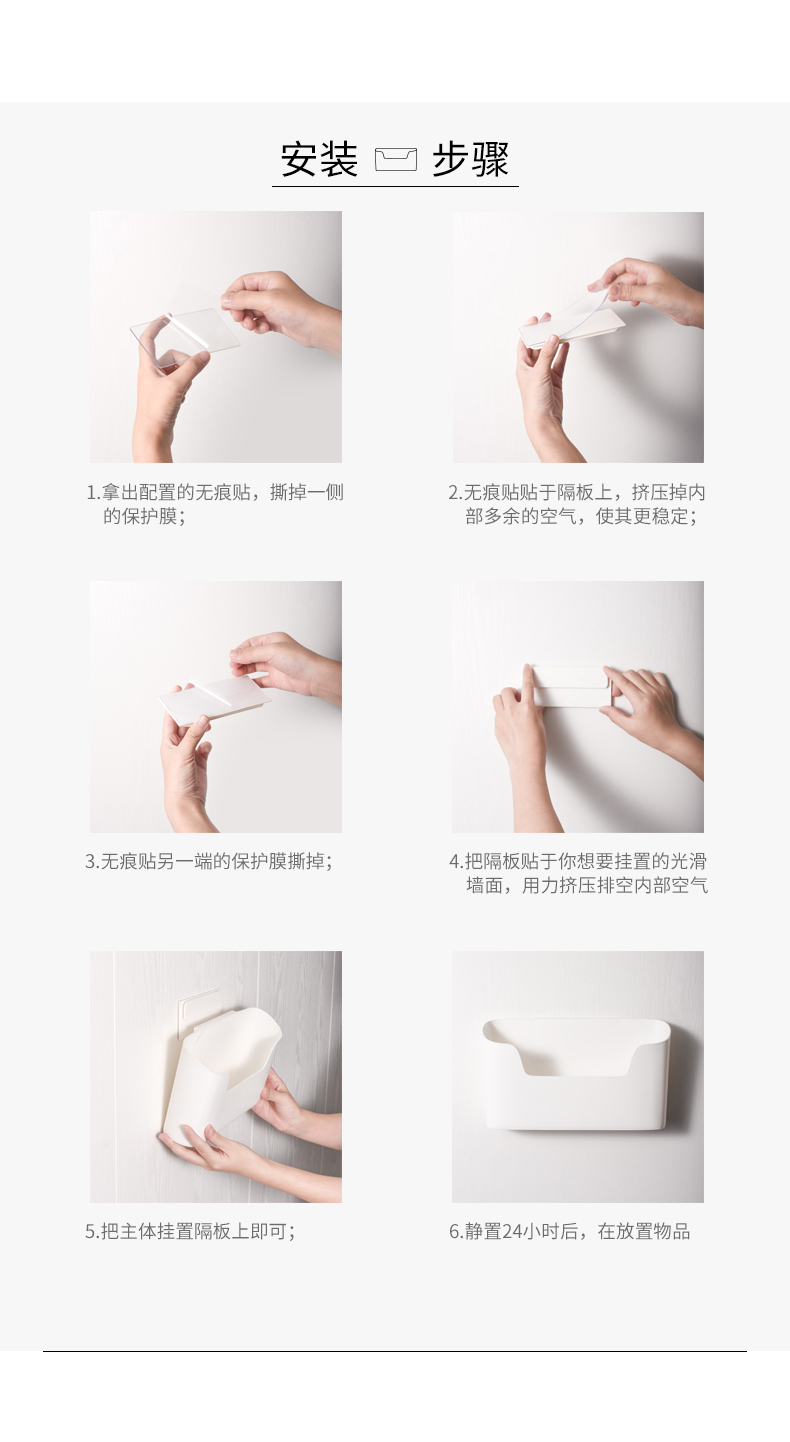 安装 步骤

1.拿出配置的无痕贴，撕掉一侧的保护膜；

2.无痕贴贴于隔板上，挤压掉内部多余的空气，使其更稳定；

3.无痕贴另一端的保护膜撕掉；

4.把隔板贴于你想要挂置的光滑墙面，用力挤压排空内部空气

5.把主体挂置隔板上即可；

6.静置24小时后，在放置物品