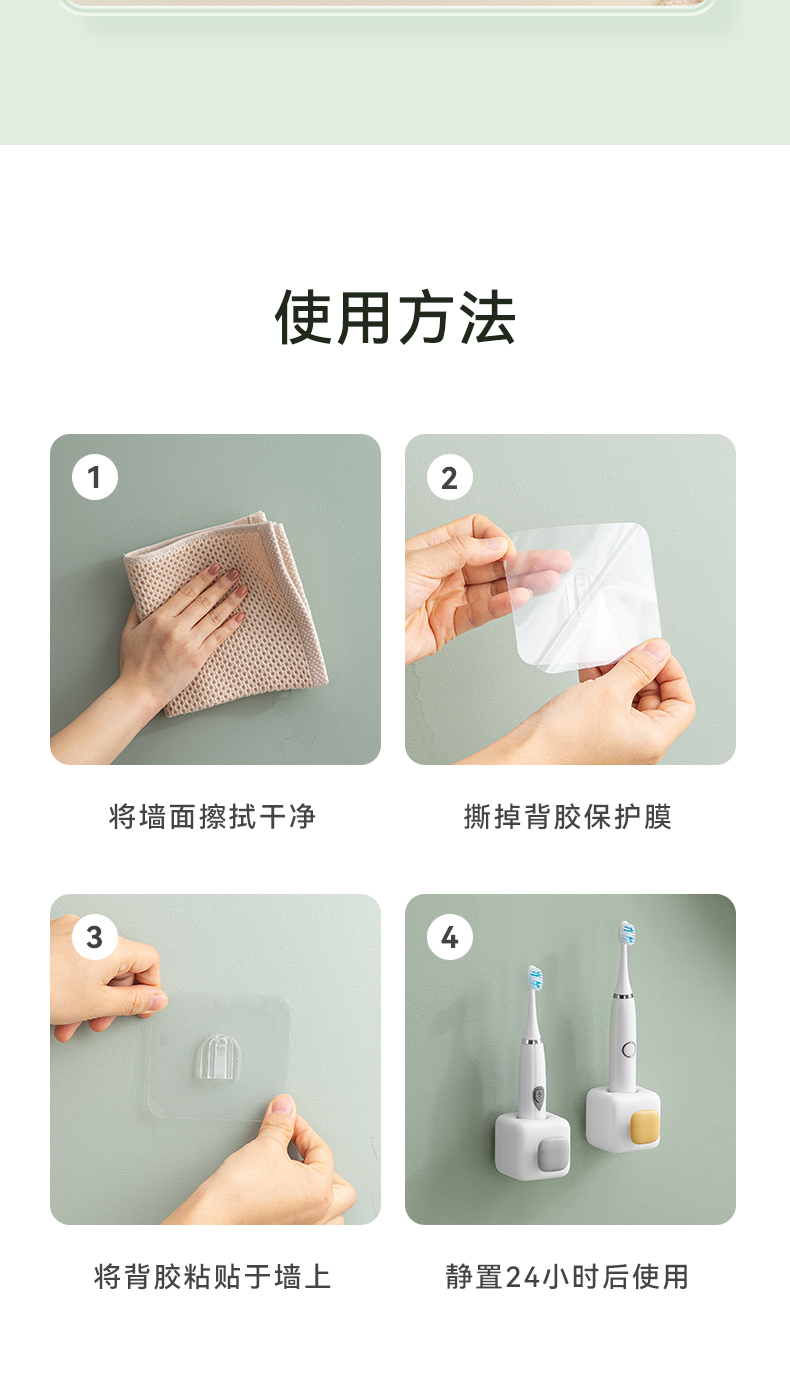 使用方法

1

将墙面擦拭干净

2

撕掉背胶保护膜

3

将背胶粘贴于墙上

4

静置24小时后使用