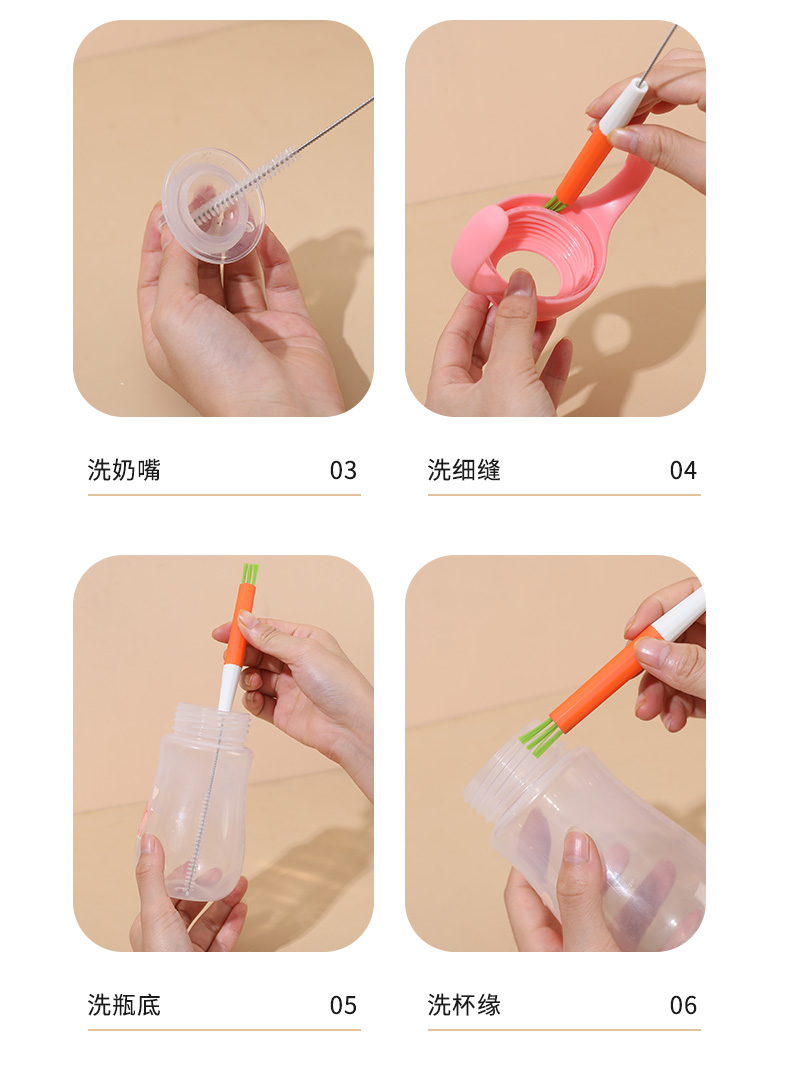 洗奶嘴 03

洗细缝 04

洗瓶底 05

洗杯缘 06