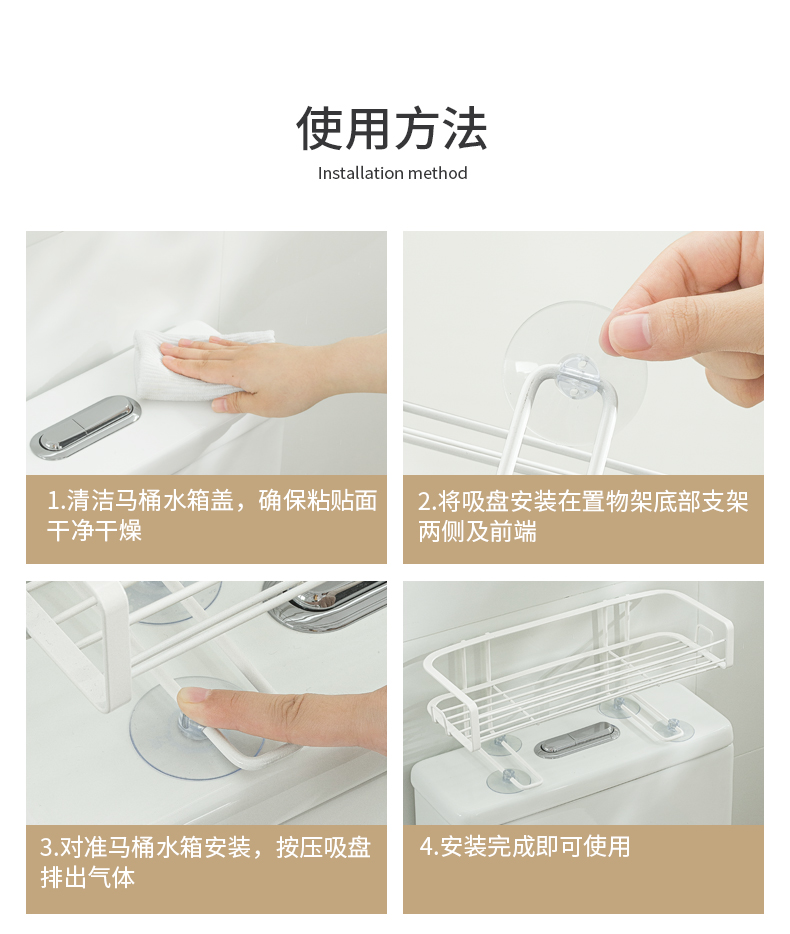 使用方法

Installation method

1.清洁马桶水箱盖，确保粘贴面干净干燥

2.将吸盘安装在置物架底部支架两侧及前端

3.对准马桶水箱安装，按压吸盘排出气体

4.安装完成即可使用