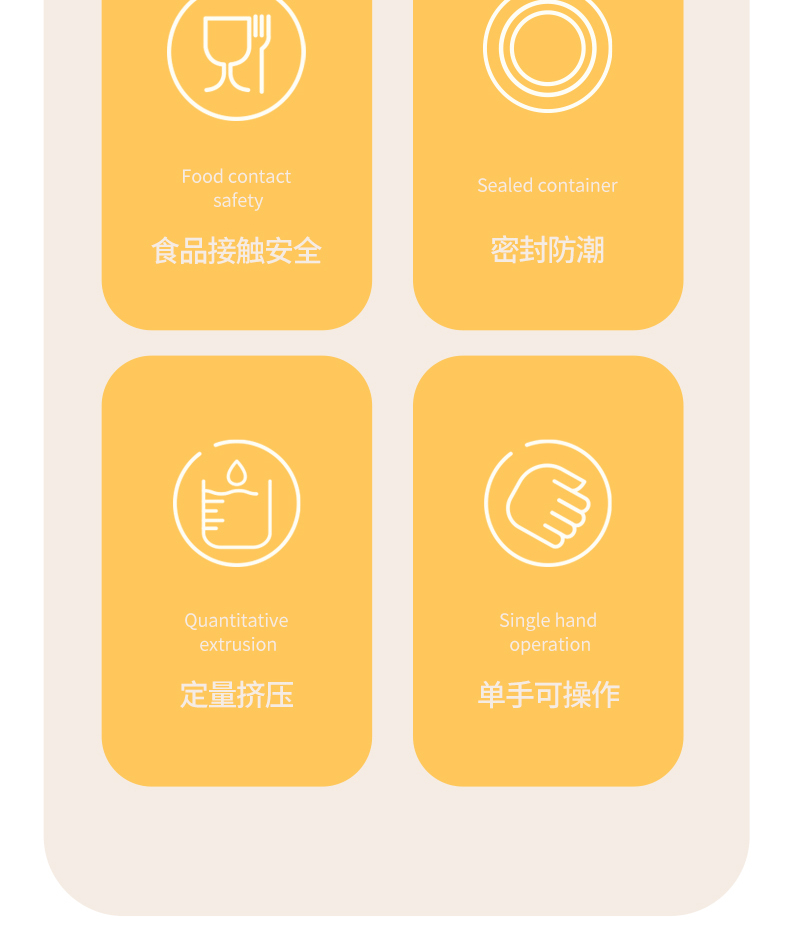 Food contact safety

食品接触安全

Sealed container

密封防潮

Quantitative extrusion

定量挤压

Single hand operation

单手可操作