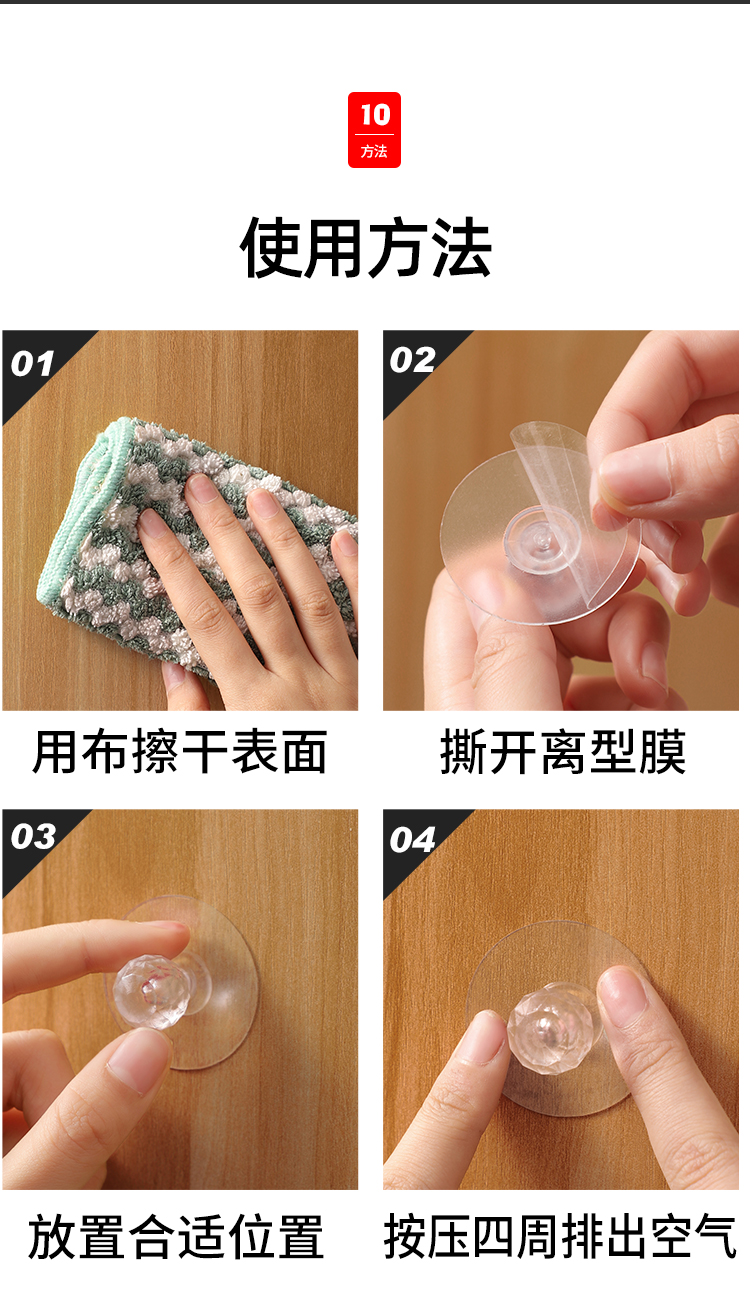 10
方法

使用方法

01

用布擦干表面

02

撕开离型膜

03

放置合适位置

04

按压四周排出空气