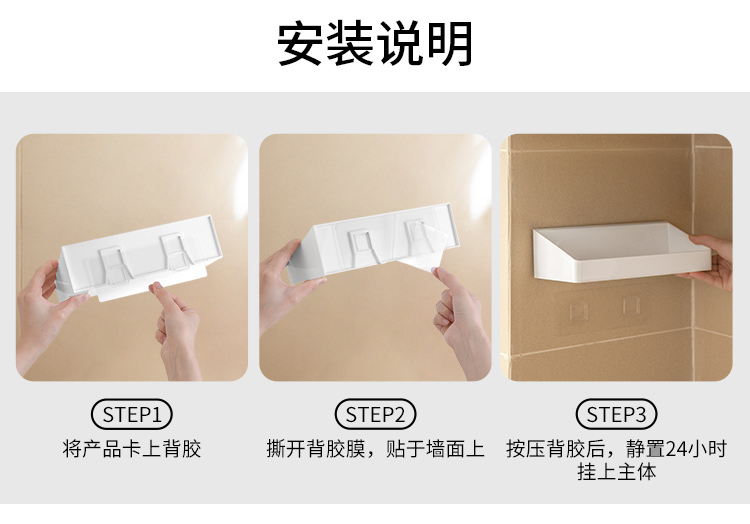 安装说明

STEP1
将产品卡上背胶

STEP2
撕开背胶膜，贴于墙面上

STEP3
按压背胶后，静置24小时挂上主体