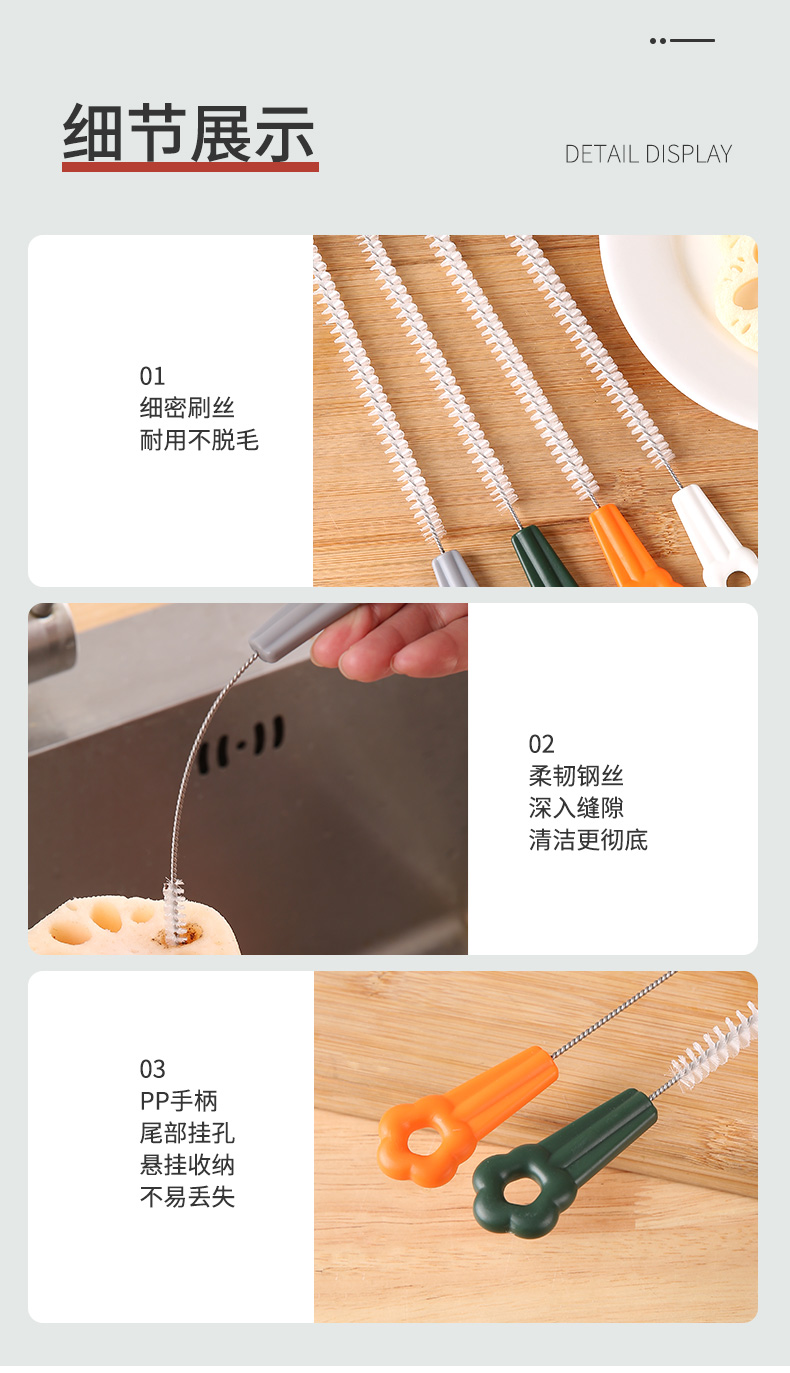 细节展示

DETAIL DISPLAY

01
细密刷丝
耐用不脱毛

02
柔韧钢丝
深入缝隙
清洁更彻底

03
PP手柄
尾部挂孔
悬挂收纳
不易丢失