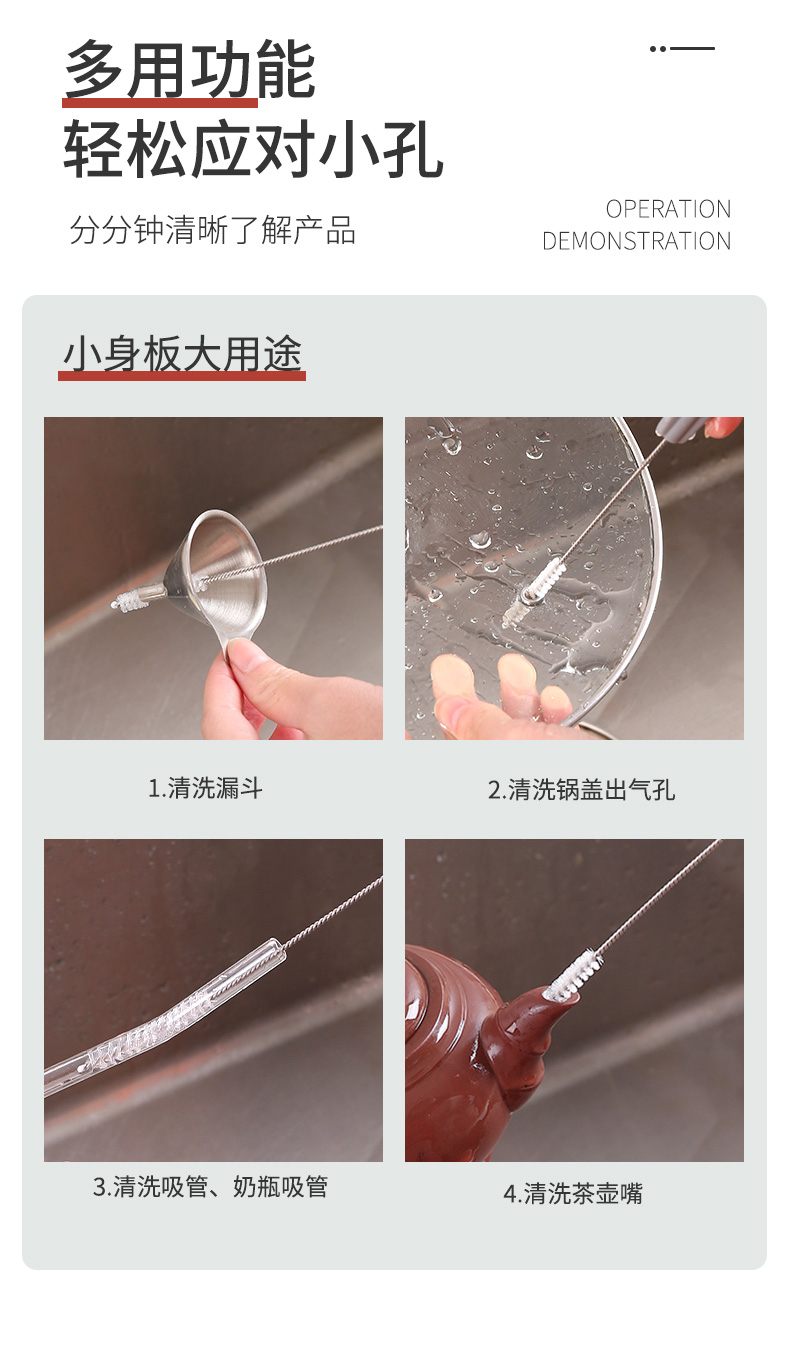 多用功能
轻松应对小孔

分分钟清晰了解产品

OPERATION
DEMONSTRATION

小身板大用途

1.清洗漏斗

2.清洗锅盖出气孔

3.清洗吸管、奶瓶吸管

4.清洗茶壶嘴