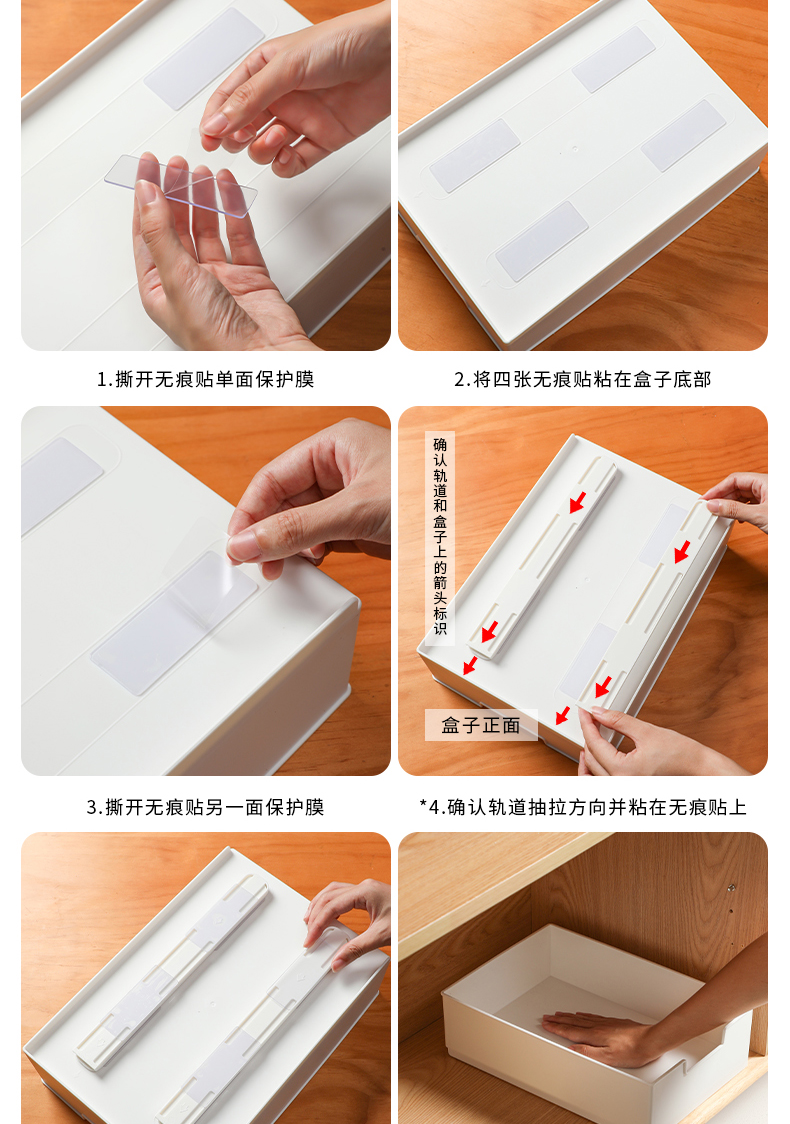 1.撕开无痕贴单面保护膜

2.将四张无痕贴粘在盒子底部

确认轨道和盒子上的箭头标识

盒子正面

3.撕开无痕贴另一面保护膜

*4.确认轨道抽拉方向并粘在无痕贴上