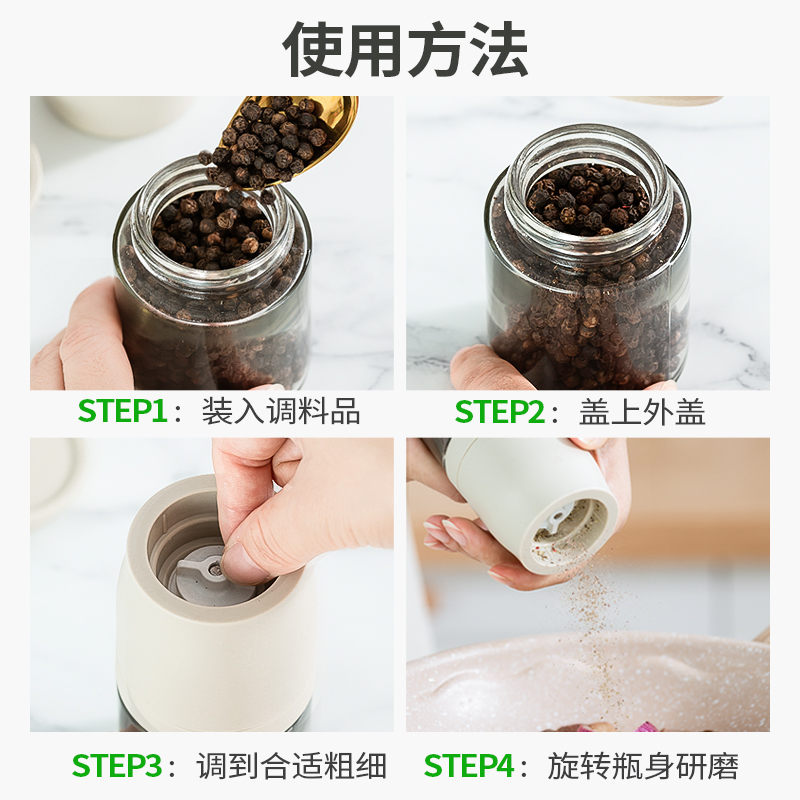 使用方法

STEP1：装入调料品

STEP2：盖上外盖

STEP3：调到合适粗细

STEP4：旋转瓶身研磨