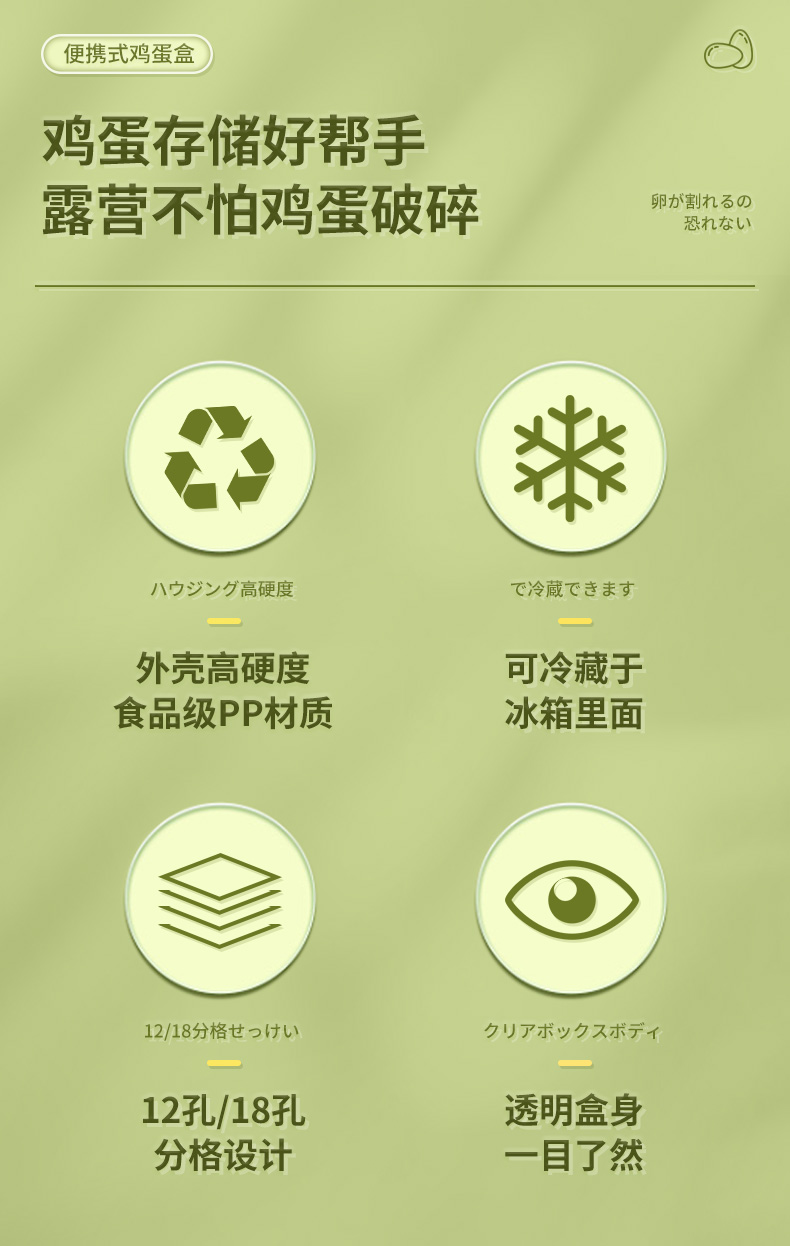 便携式鸡蛋盒

鸡蛋存储好帮手
露营不怕鸡蛋破碎

卵が割れるの
恐れない

ハウジング高硬度

外壳高硬度
食品级PP材质

で冷蔵できます

可冷藏于
冰箱里面

12/18分格せっけい

12孔/18孔
分格设计

クリアボックスボディ

透明盒身
一目了然