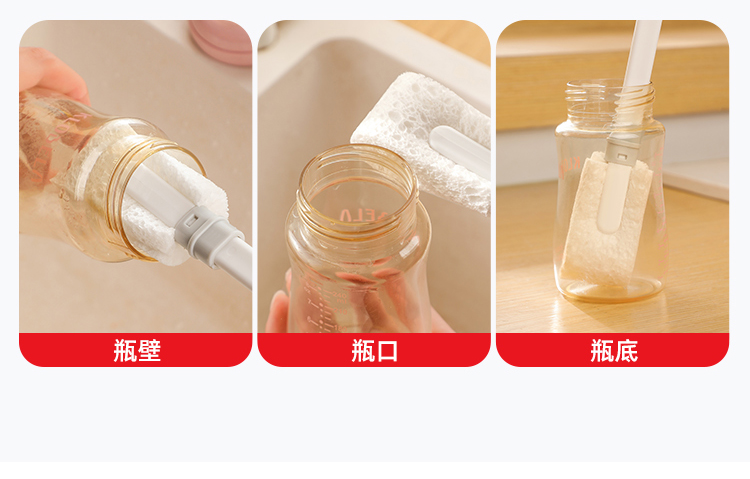 瓶壁

瓶口

瓶底