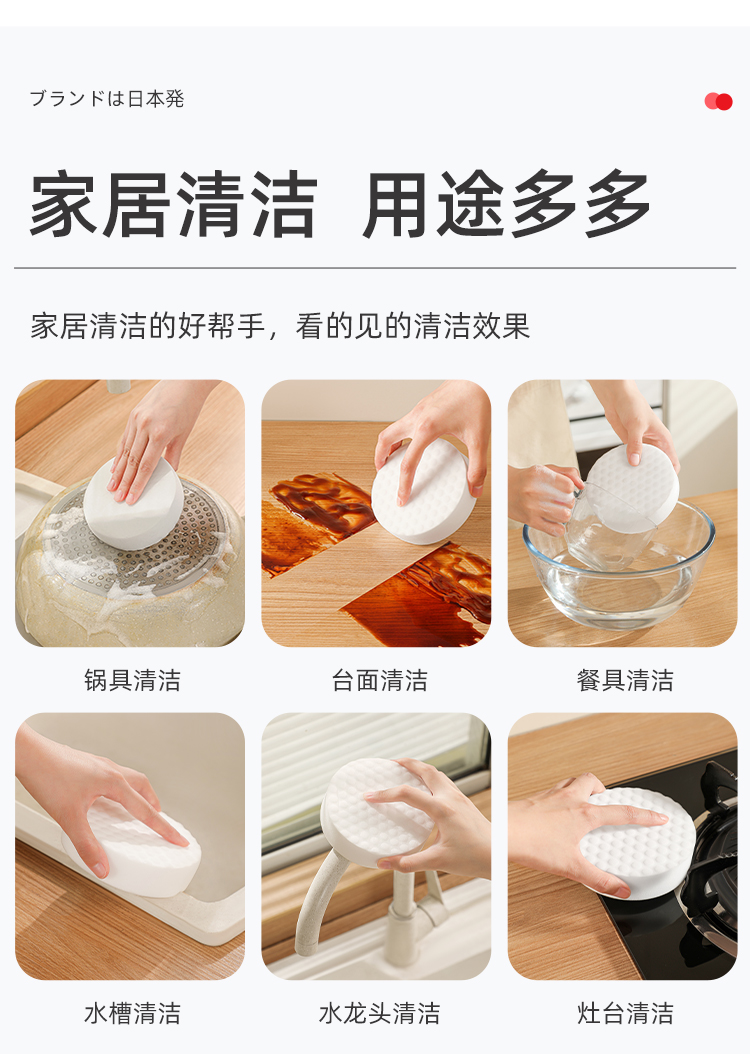 ブランドは日本発

家居清洁 用途多多

家居清洁的好帮手，看的见的清洁效果

锅具清洁

台面清洁

餐具清洁

水槽清洁

水龙头清洁

灶台清洁