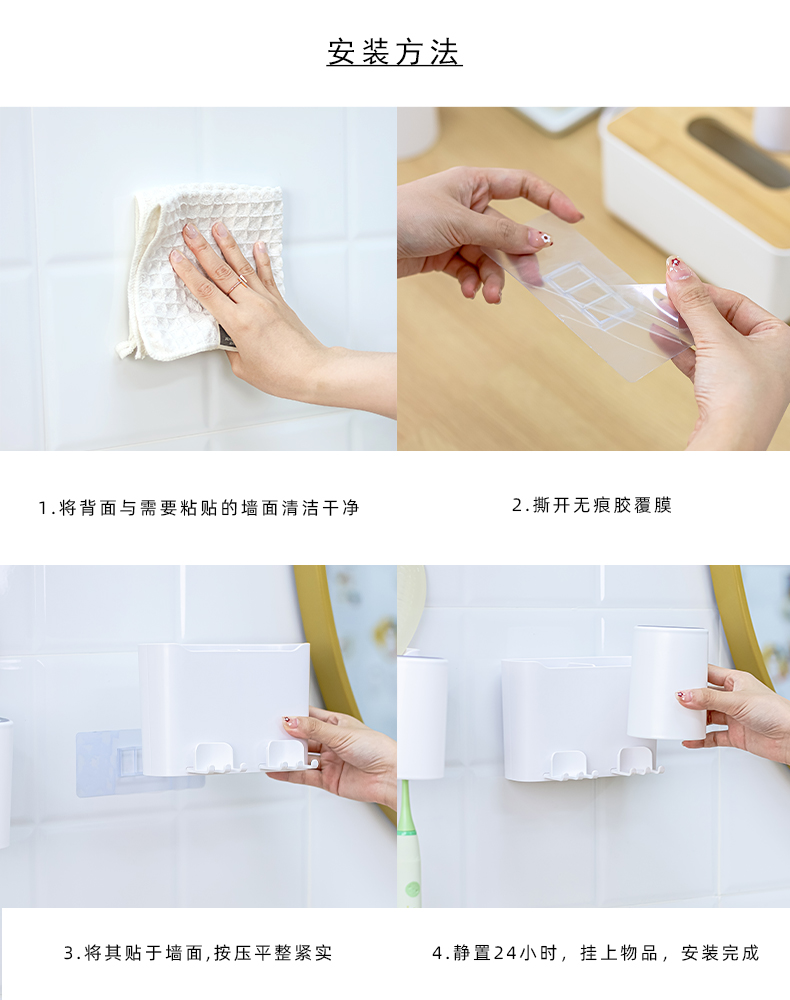 安装方法

1.将背面与需要粘贴的墙面清洁干净

2.撕开无痕胶覆膜

3.将其贴于墙面,按压平整紧实

4.静置24小时，挂上物品，安装完成