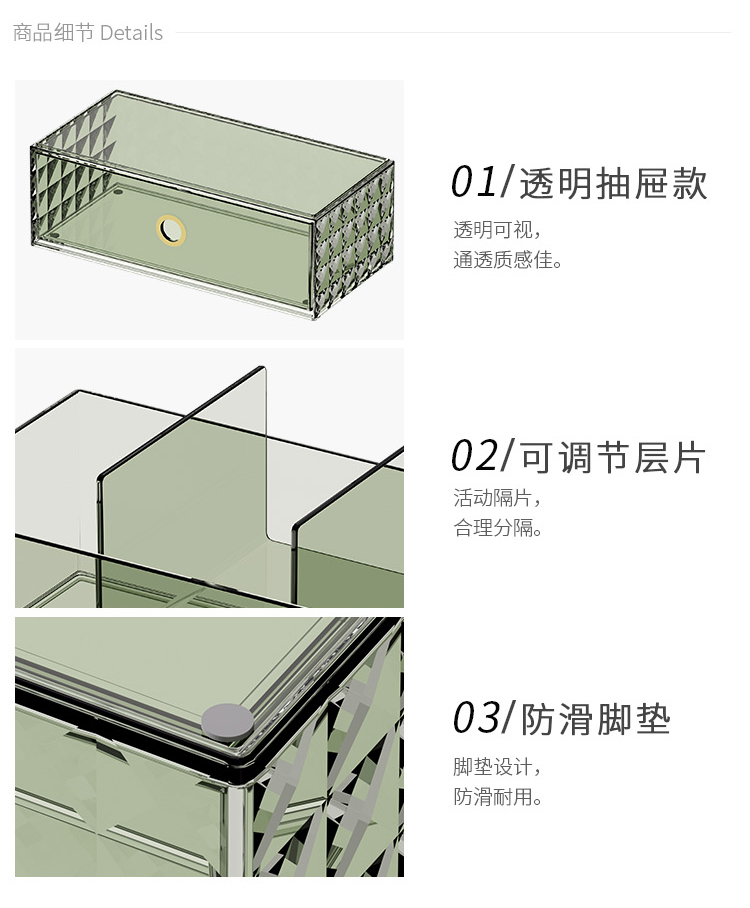 商品细节 Details

01/透明抽屉款

透明可视，
通透质感佳。

02/可调节层片

活动隔片，
合理分隔。

03/防滑脚垫

脚垫设计，
防滑耐用。