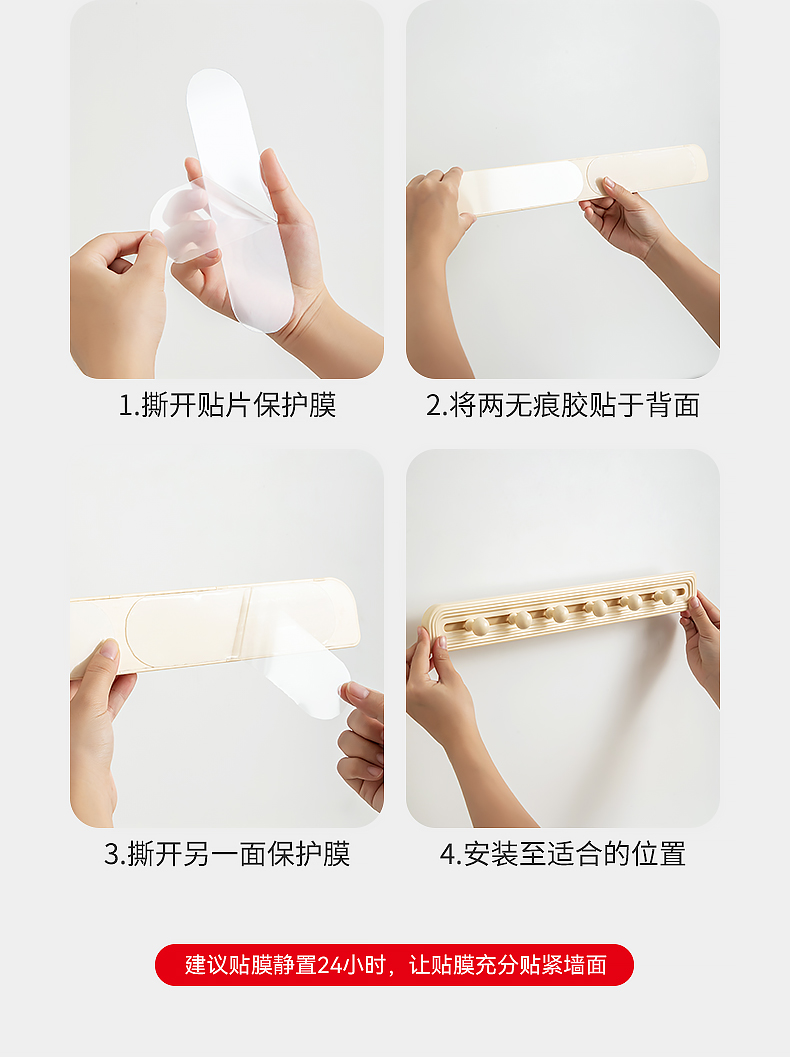 1.撕开贴片保护膜

2.将两无痕胶贴于背面

3.撕开另一面保护膜

4.安装至适合的位置

建议贴膜静置24小时，让贴膜充分贴紧墙面