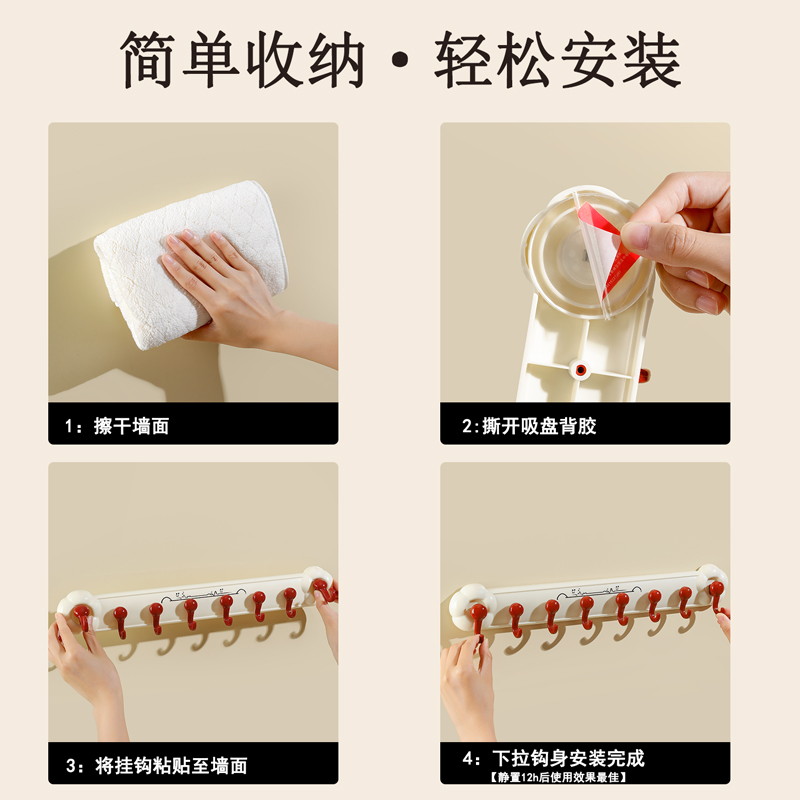 简单收纳 · 轻松安装

1：擦干墙面

2:撕开吸盘背胶

3：将挂钩粘贴至墙面

4：下拉钩身安装完成
【静置12h后使用效果最佳】