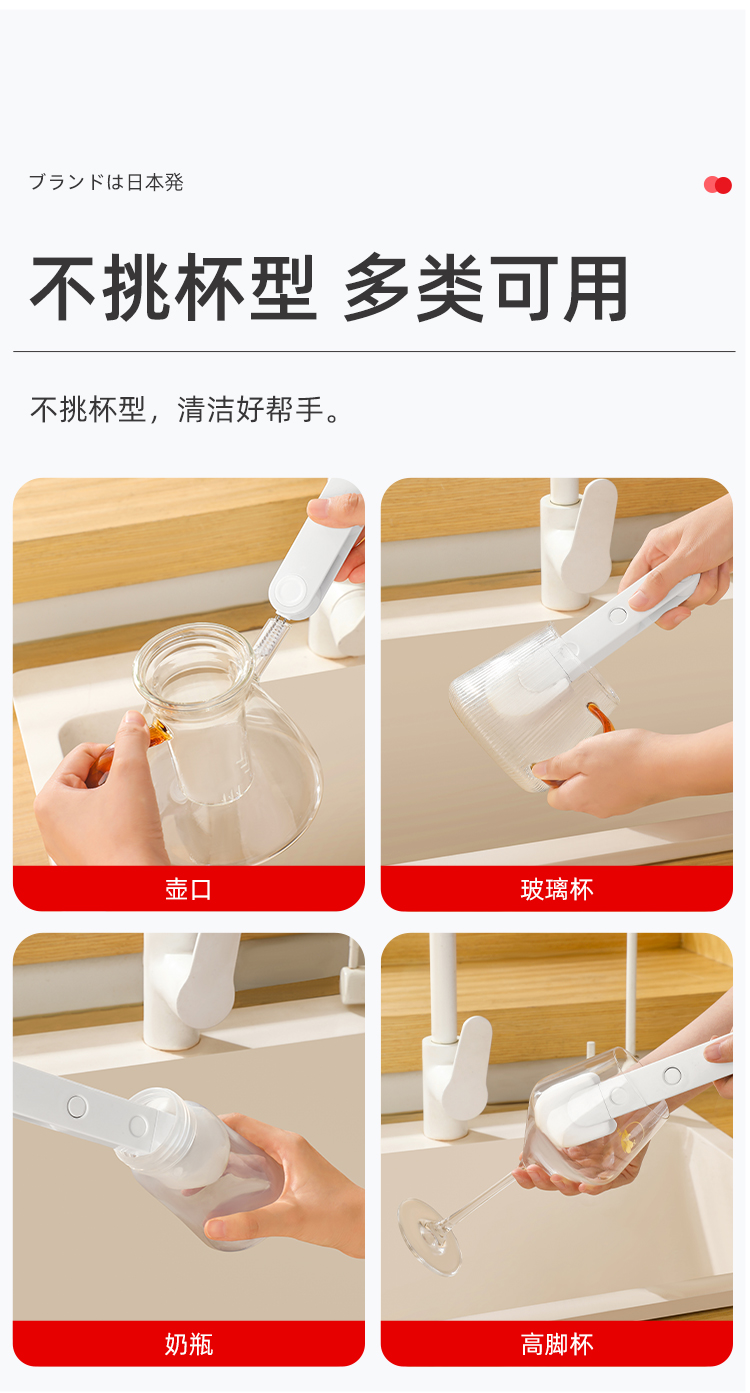 ブランドは日本発

不挑杯型 多类可用

不挑杯型，清洁好帮手。

壶口

玻璃杯

奶瓶

高脚杯