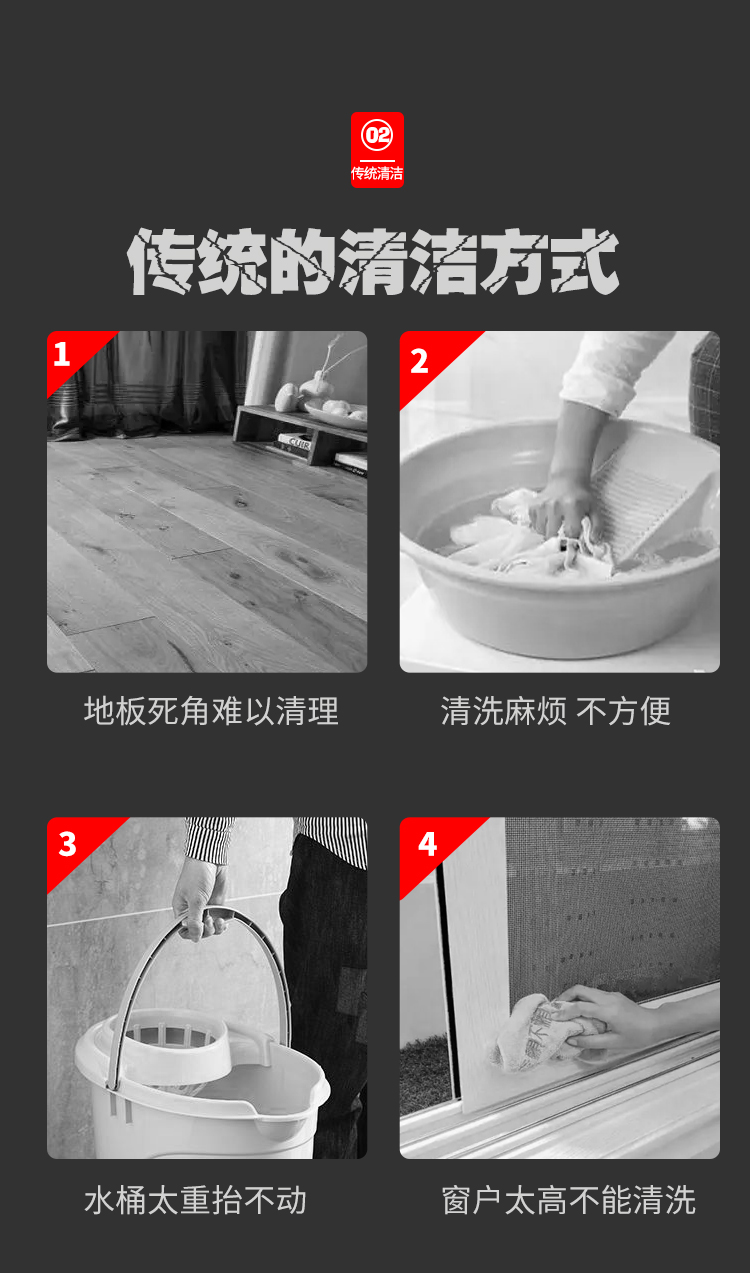 02
传统清洁

传统的清洁方式

1
地板死角难以清理

2
清洗麻烦 不方便

3
水桶太重抬不动

4
窗户太高不能清洗