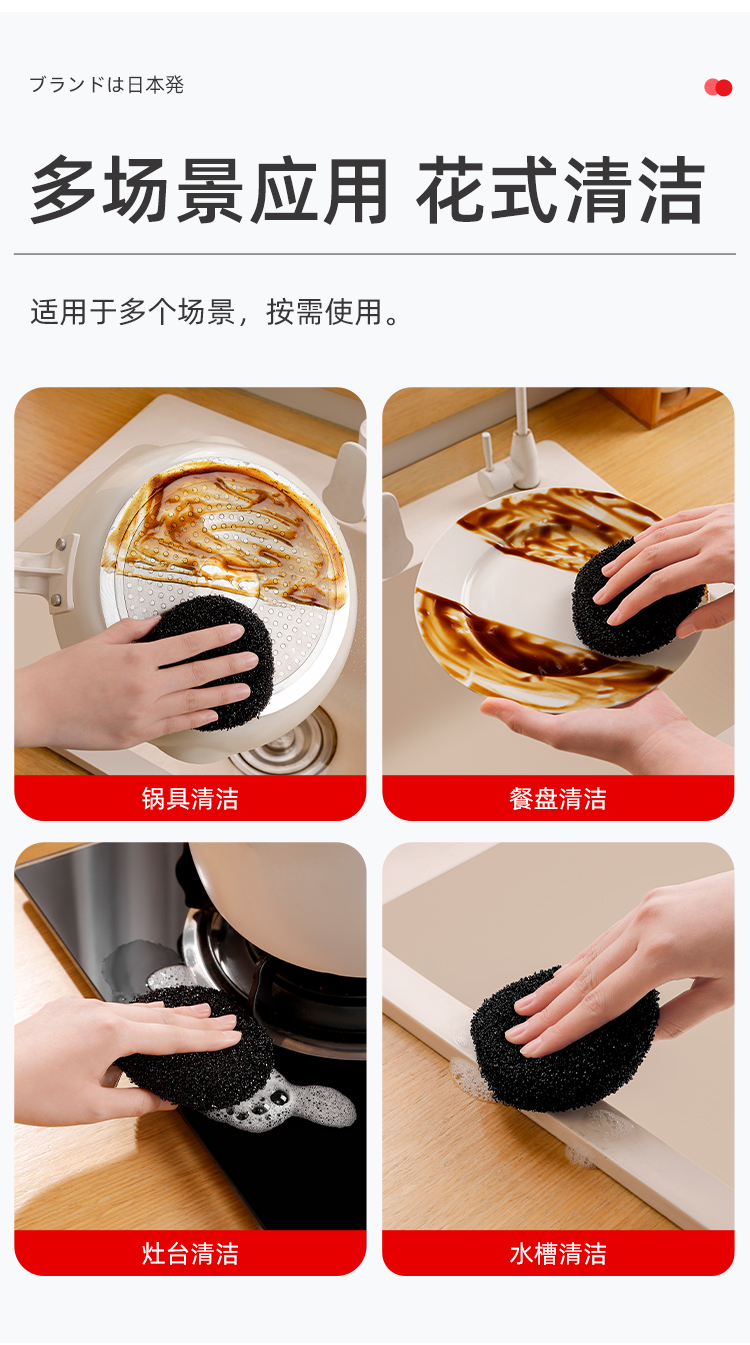 ブランドは日本発

多场景应用 花式清洁

适用于多个场景，按需使用。

锅具清洁

餐盘清洁

灶台清洁

水槽清洁