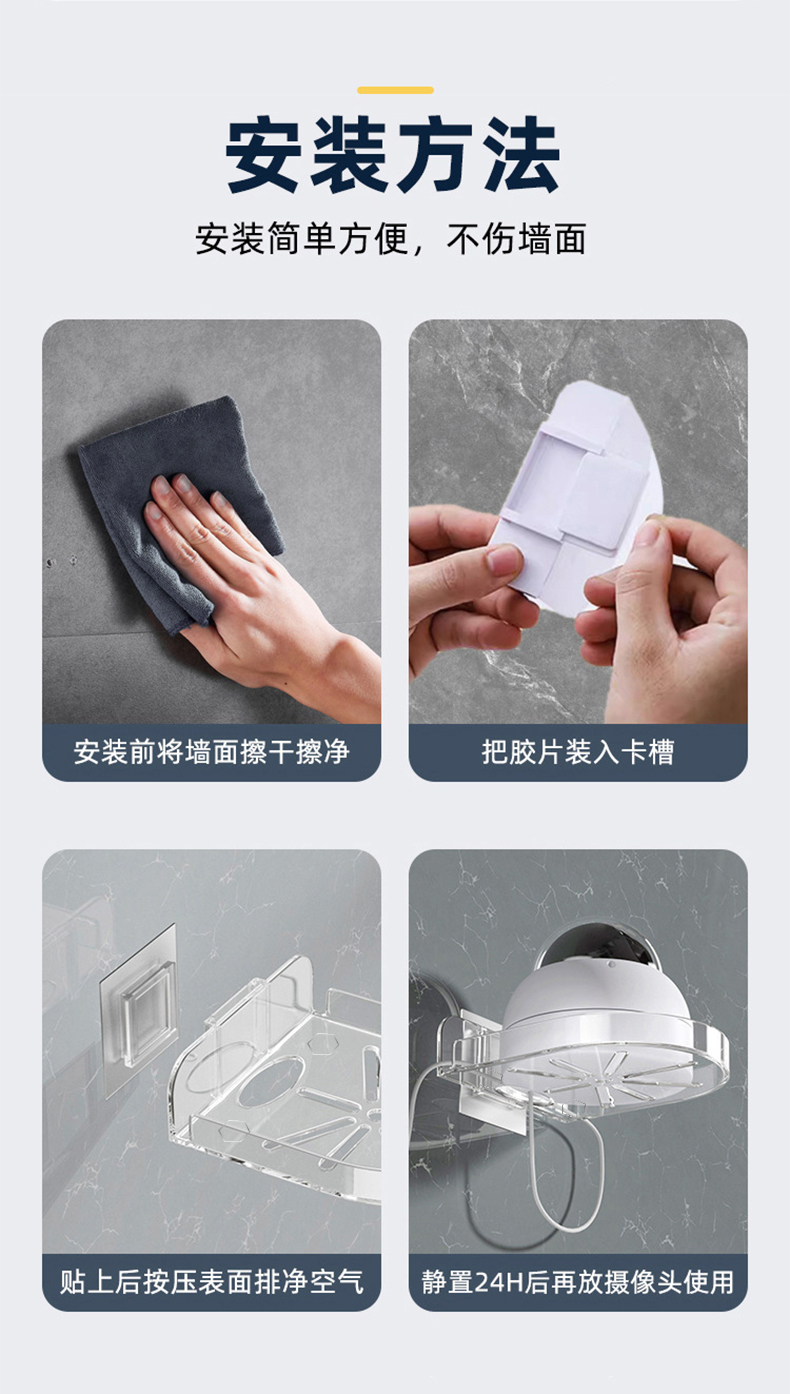 安装方法

安装简单方便，不伤墙面

安装前将墙面擦干擦净

把胶片装入卡槽

贴上后按压表面排净空气

静置24H后再放摄像头使用