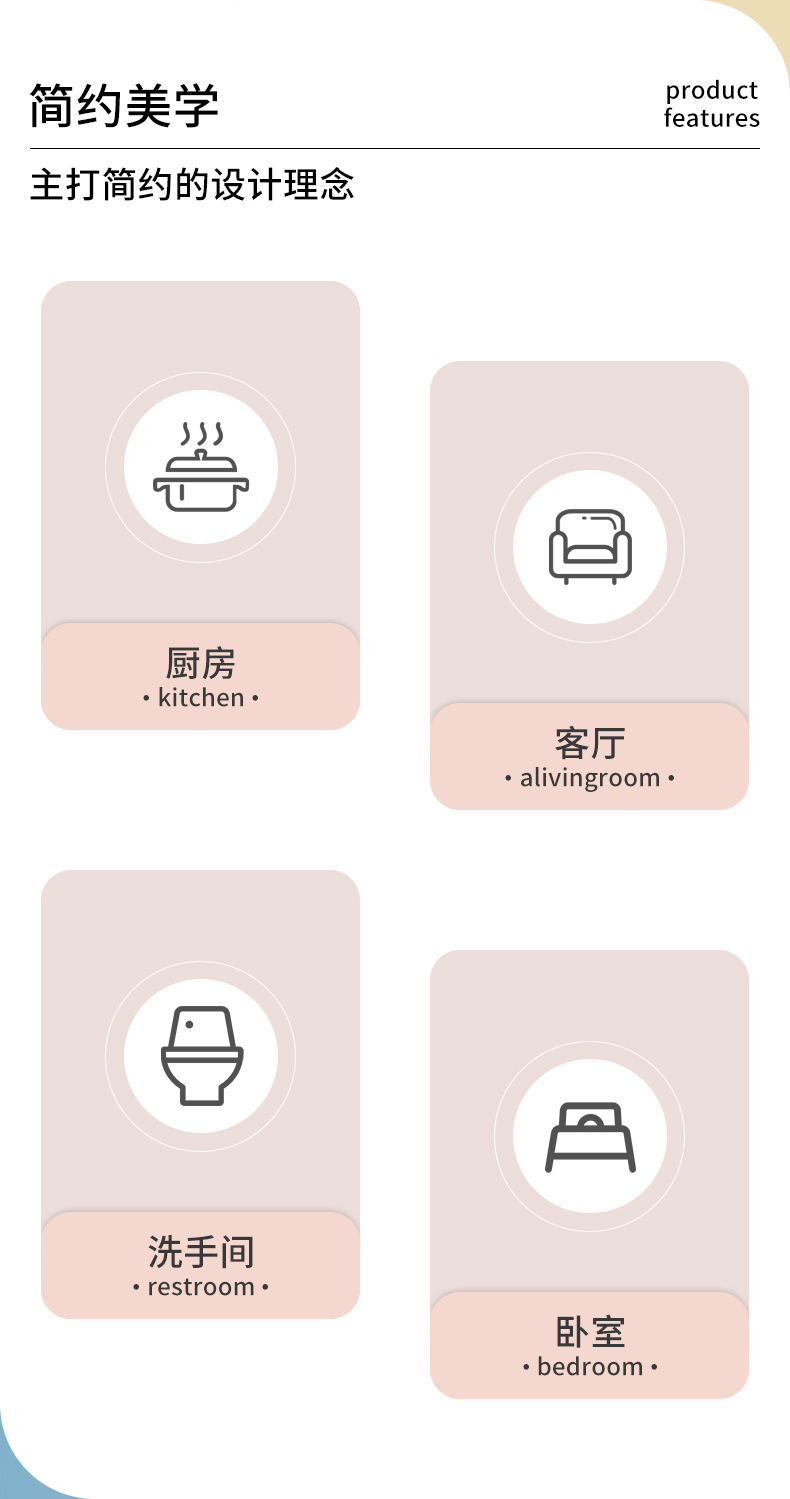 简约美学

product
features

主打简约的设计理念

厨房
• kitchen •

客厅
• alivingroom •

洗手间
• restroom •

卧室
• bedroom •