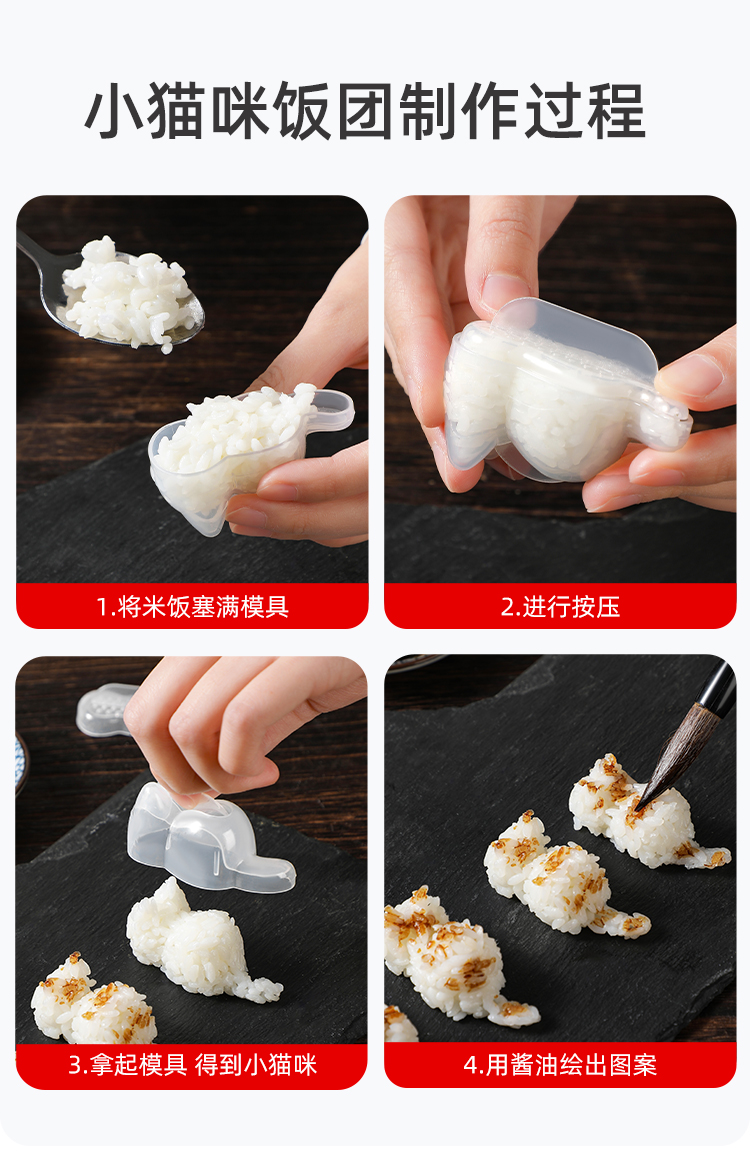 小猫咪饭团制作过程

1.将米饭塞满模具

2.进行按压

3.拿起模具 得到小猫咪

4.用酱油绘出图案