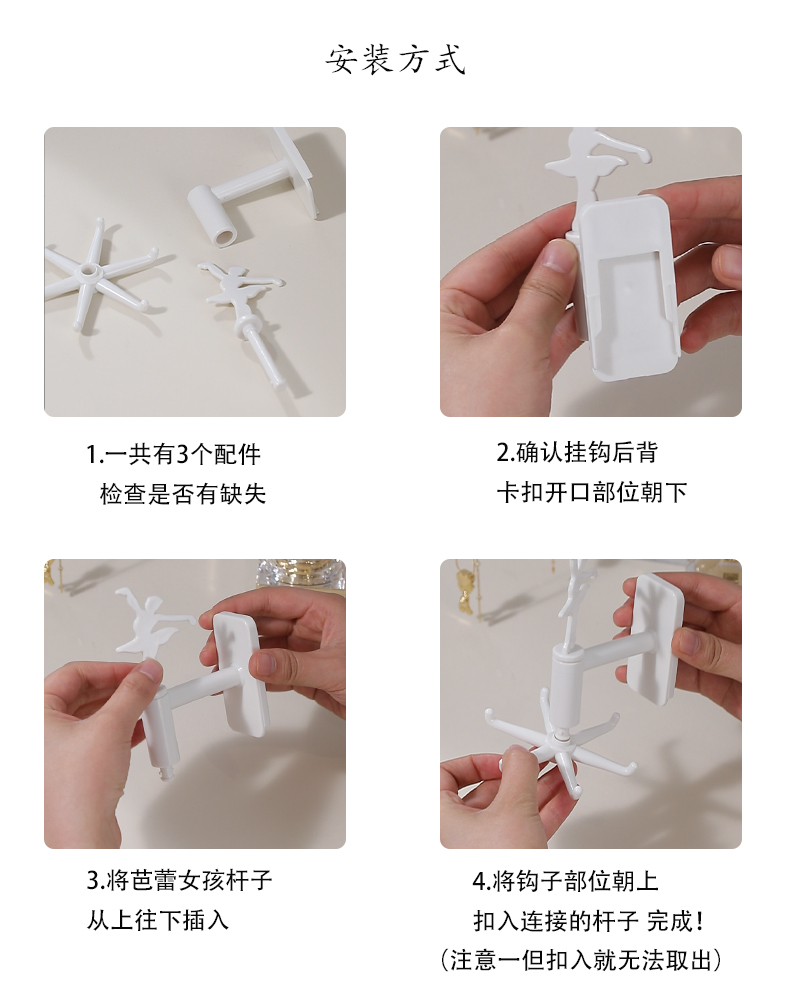 安装方式

1.一共有3个配件
检查是否有缺失

2.确认挂钩后背
卡扣开口部位朝下

3.将芭蕾女孩杆子
从上往下插入

4.将钩子部位朝上
扣入连接的杆子 完成！
(注意一但扣入就无法取出)