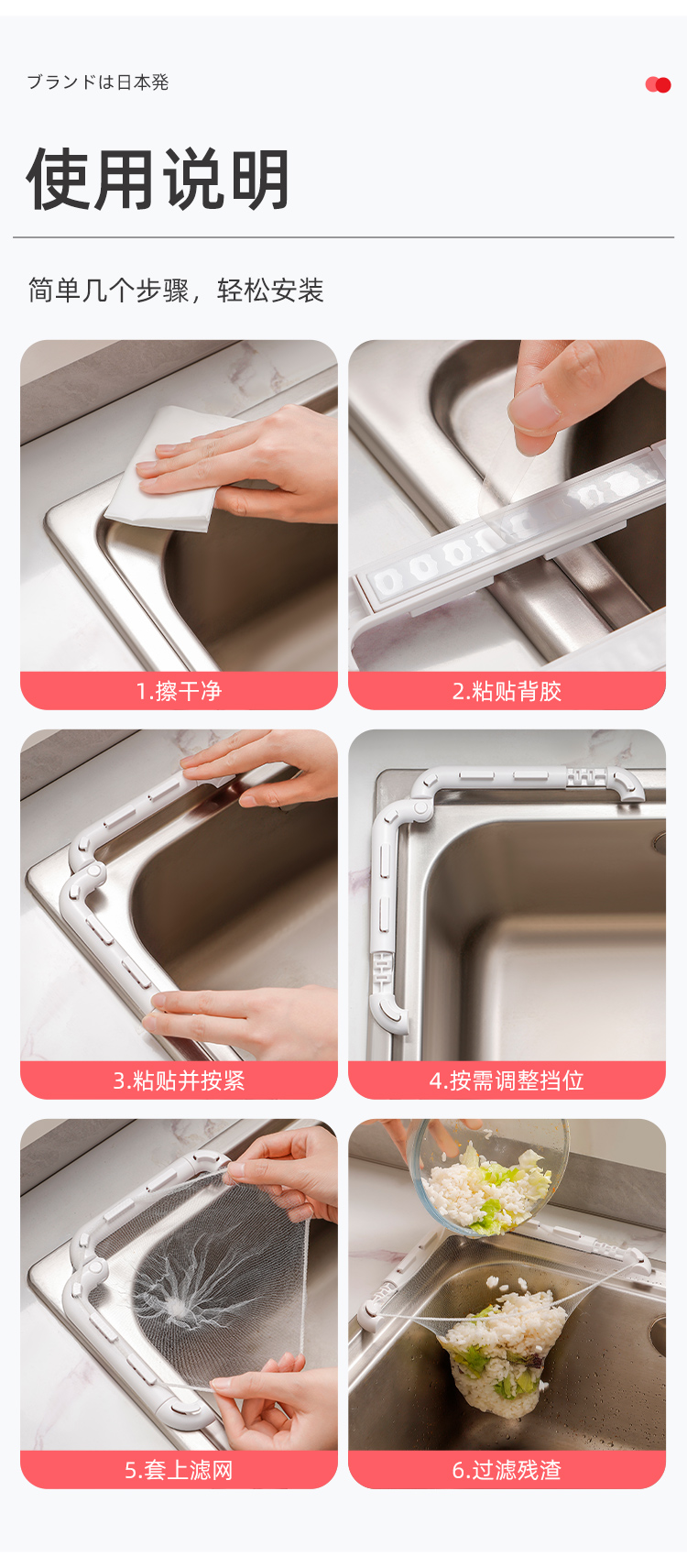 ブランドは日本発

使用说明

简单几个步骤，轻松安装

1.擦干净

2.粘贴背胶

3.粘贴并按紧

4.按需调整挡位

5.套上滤网

6.过滤残渣