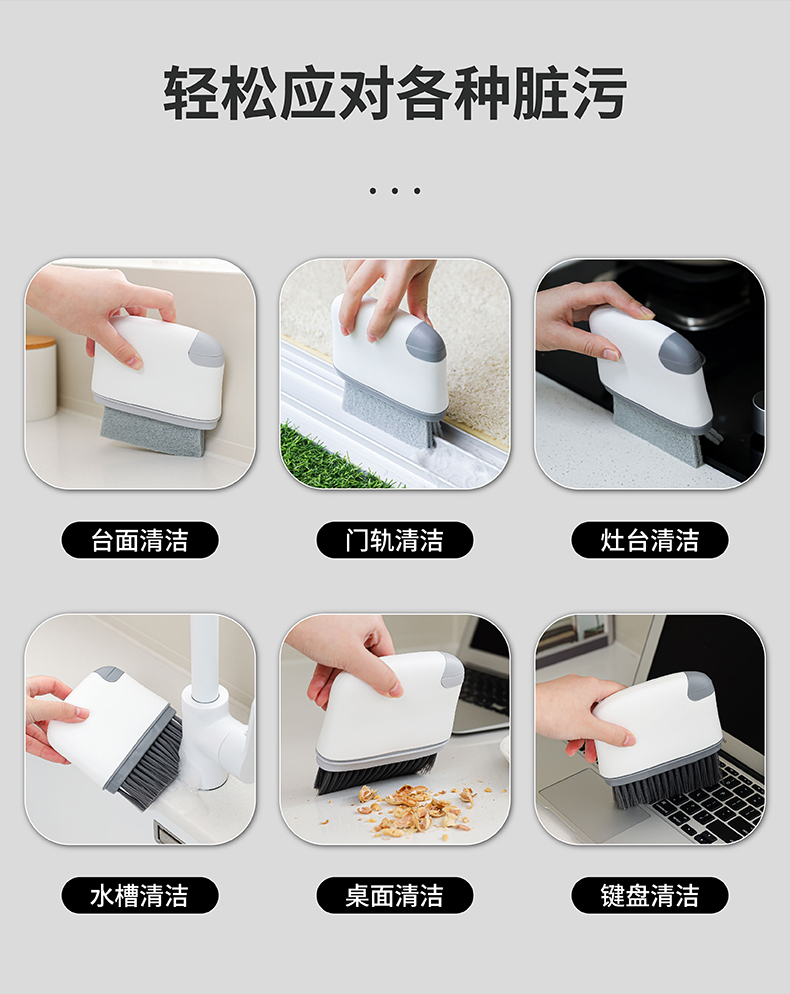 轻松应对各种脏污

...

台面清洁

门轨清洁

灶台清洁

水槽清洁

桌面清洁

键盘清洁