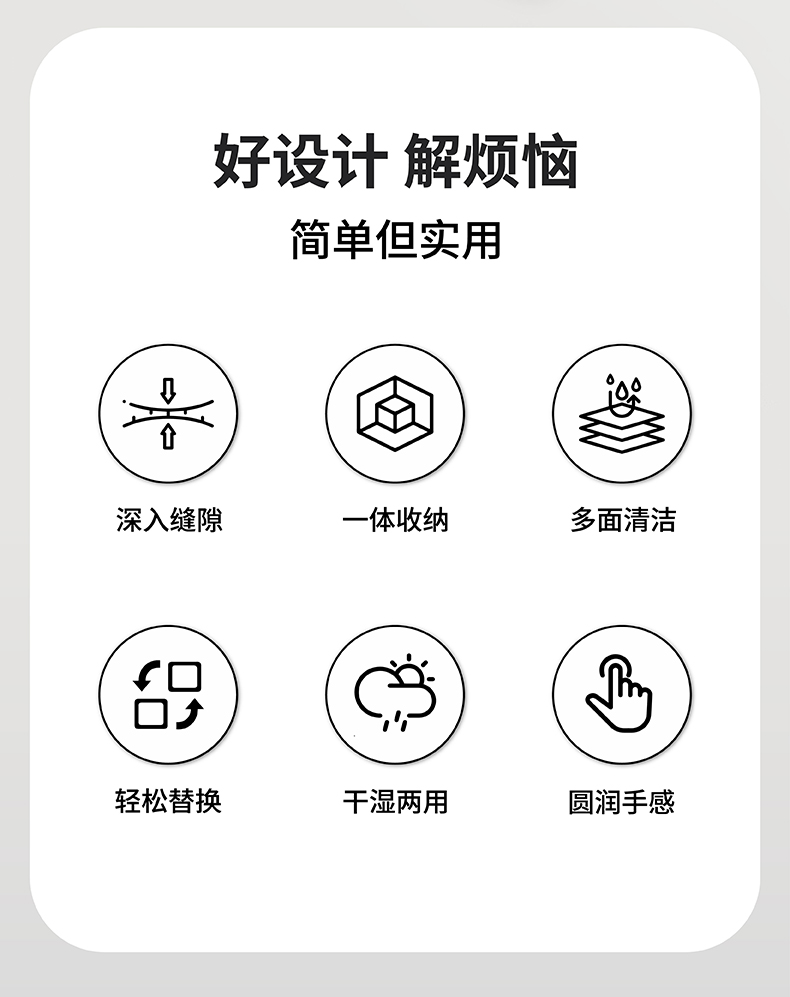 好设计 解烦恼

简单但实用

深入缝隙

一体收纳

多面清洁

轻松替换

干湿两用

圆润手感