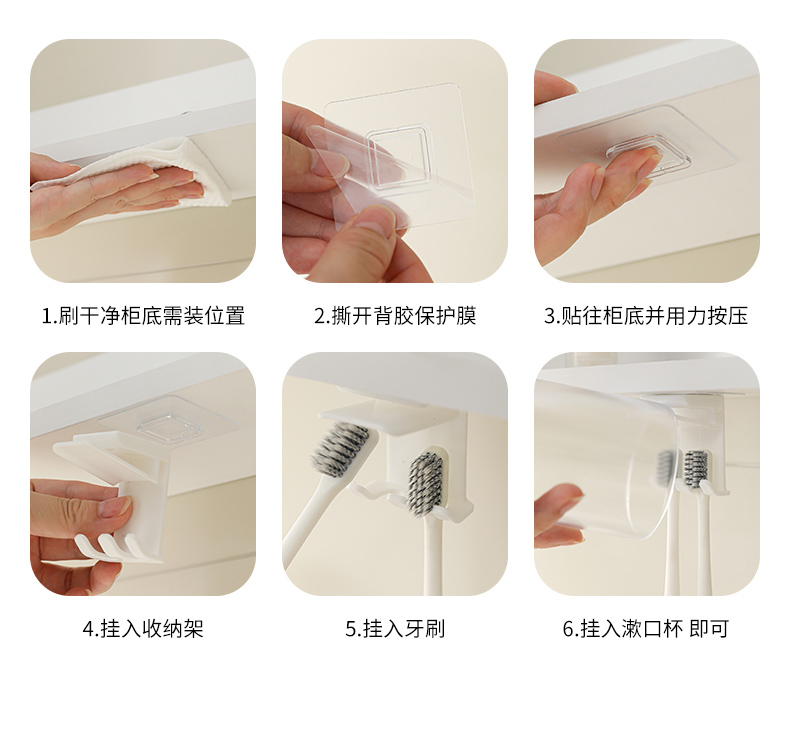 1.刷干净柜底需装位置

2.撕开背胶保护膜

3.贴往柜底并用力按压

4.挂入收纳架

5.挂入牙刷

6.挂入漱口杯 即可