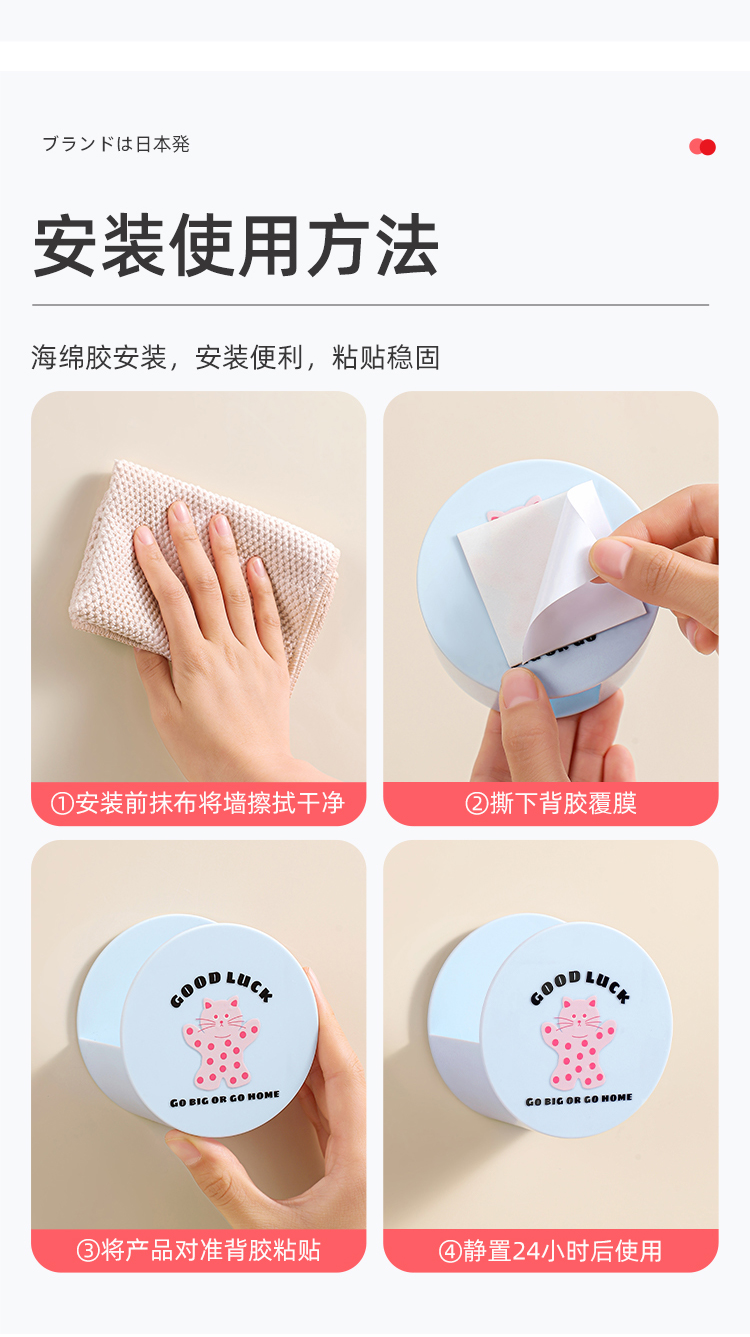 ブランドは日本発

安装使用方法

海绵胶安装，安装便利，粘贴稳固

①安装前抹布将墙擦拭干净

②撕下背胶覆膜

GOOD LUCK

GO BIG OR GO HOME

③将产品对准背胶粘贴

GOOD LUCK

GO BIG OR GO HOME

④静置24小时后使用