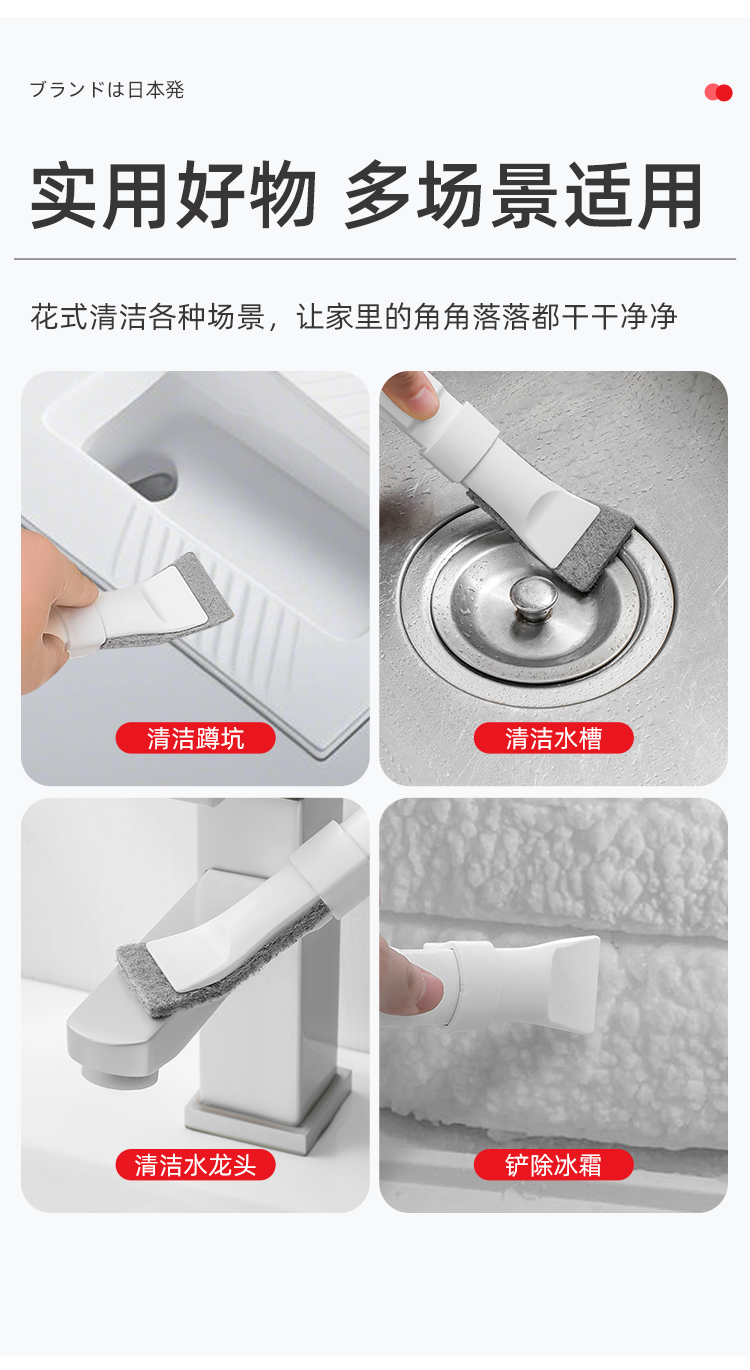 ブランドは日本発

实用好物 多场景适用

花式清洁各种场景，让家里的角角落落都干干净净

清洁蹲坑

清洁水槽

清洁水龙头

铲除冰霜