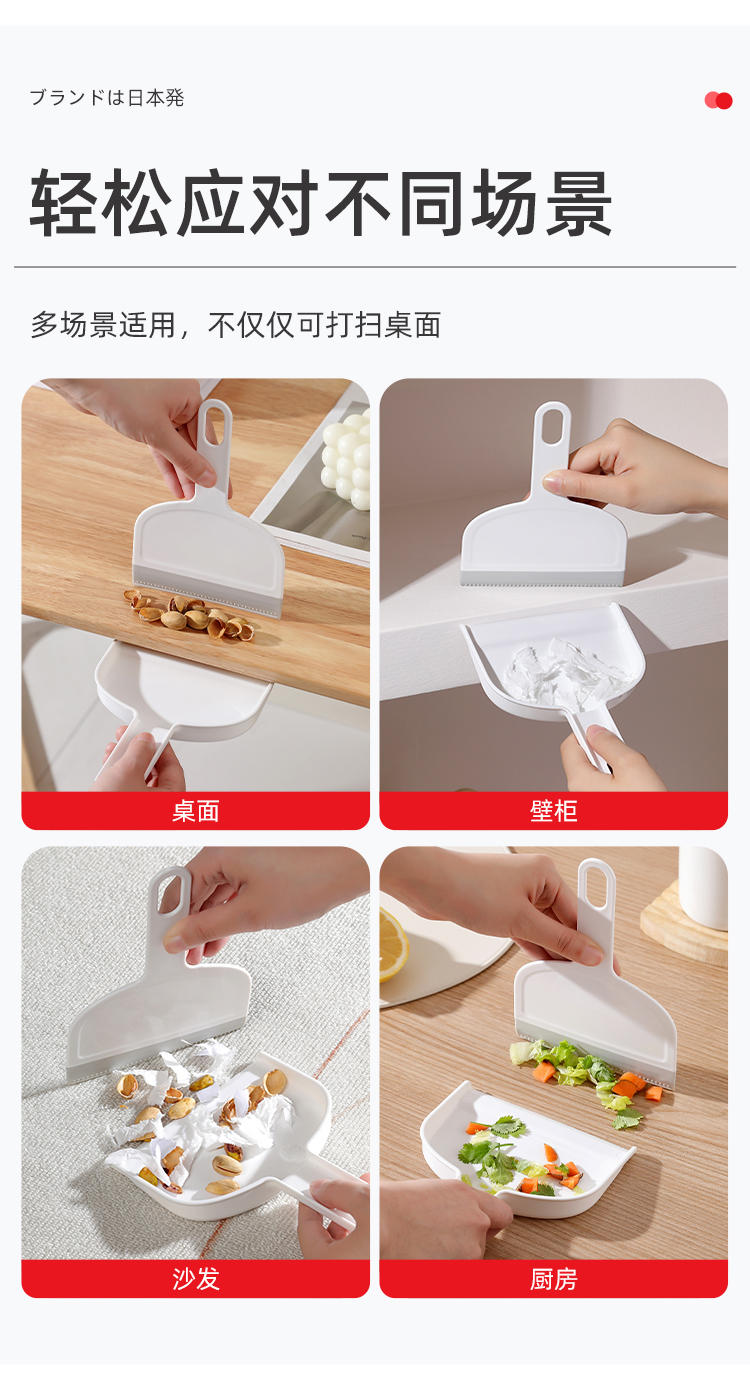 ブランドは日本発

轻松应对不同场景

多场景适用，不仅仅可打扫桌面

桌面

壁柜

沙发

厨房