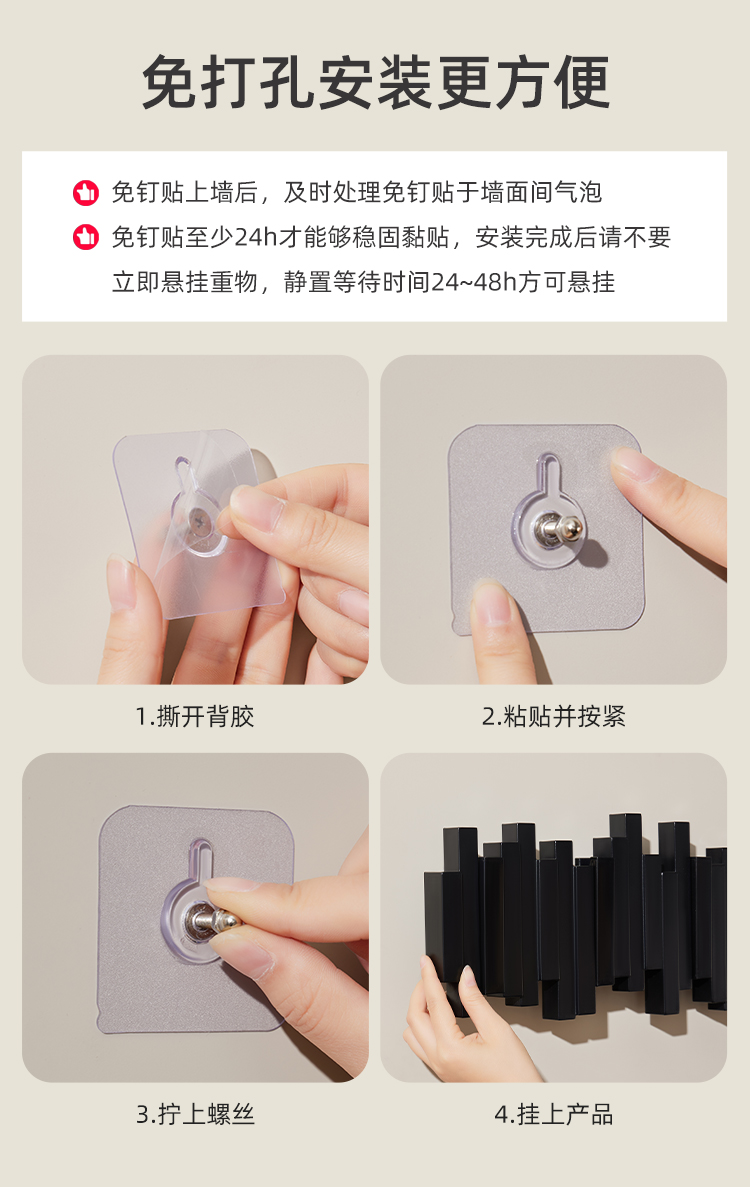 免打孔安装更方便

免钉贴上墙后，及时处理免钉贴于墙面间气泡

免钉贴至少24h才能够稳固黏贴，安装完成后请不要立即悬挂重物，静置等待时间24~48h方可悬挂

1.撕开背胶

2.粘贴并按紧

3.拧上螺丝

4.挂上产品