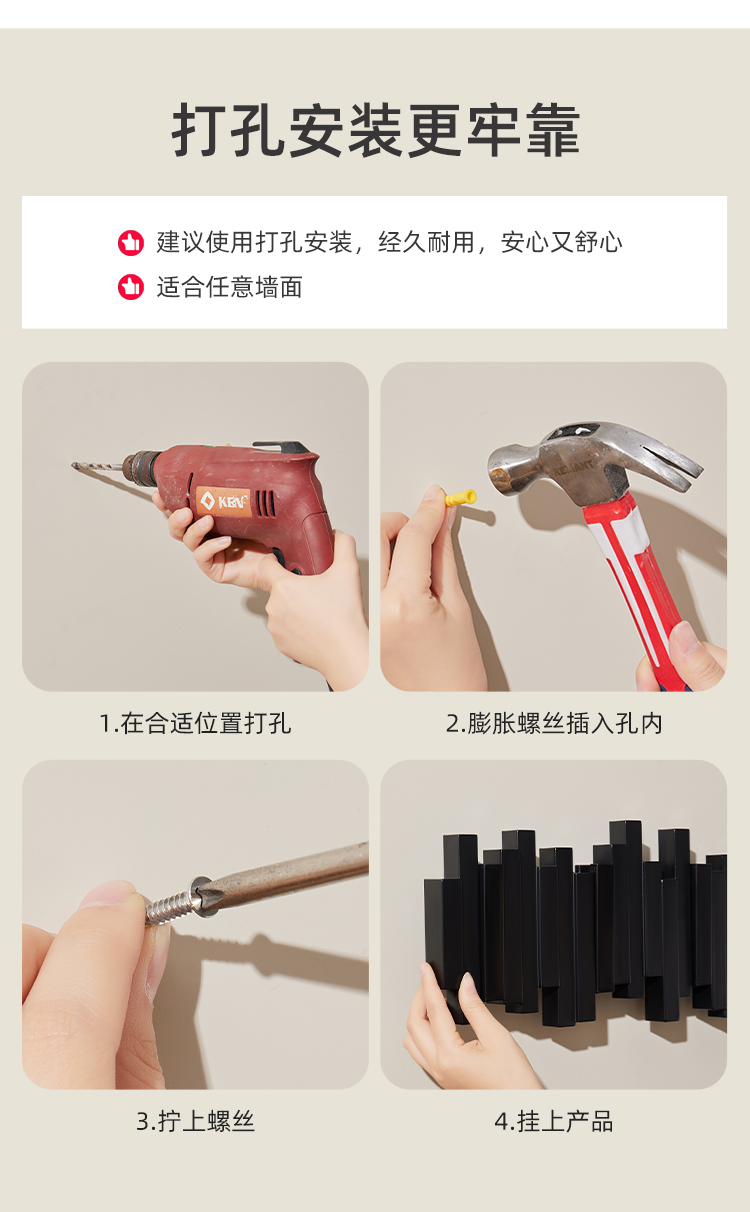 打孔安装更牢靠

建议使用打孔安装，经久耐用，安心又舒心

适合任意墙面

KEN

1.在合适位置打孔

RELIANT

2.膨胀螺丝插入孔内

3.拧上螺丝

4.挂上产品