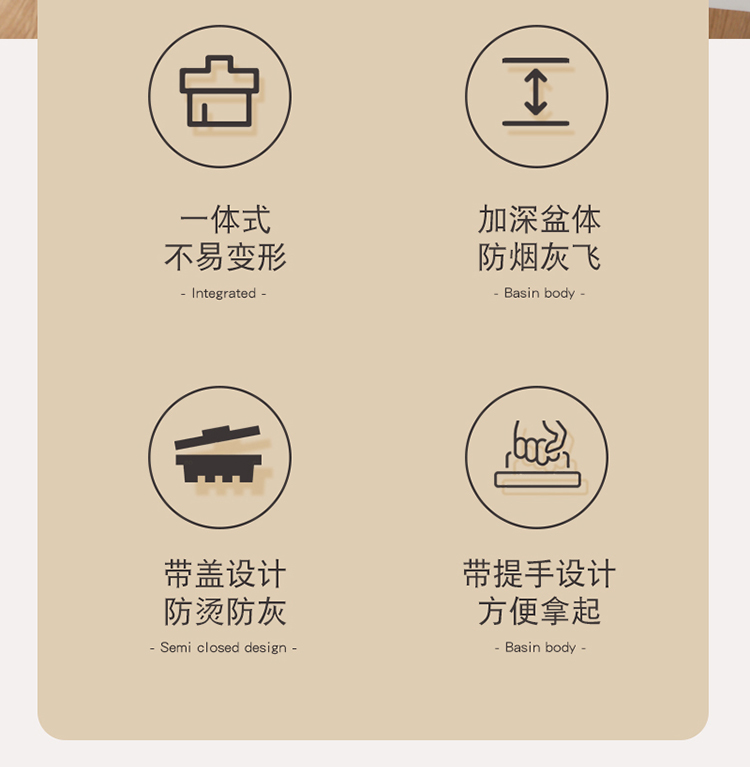 一体式
不易变形
- Integrated -

加深盆体
防烟灰飞
- Basin body -

带盖设计
防烫防灰
- Semi closed design -

带提手设计
方便拿起
- Basin body -