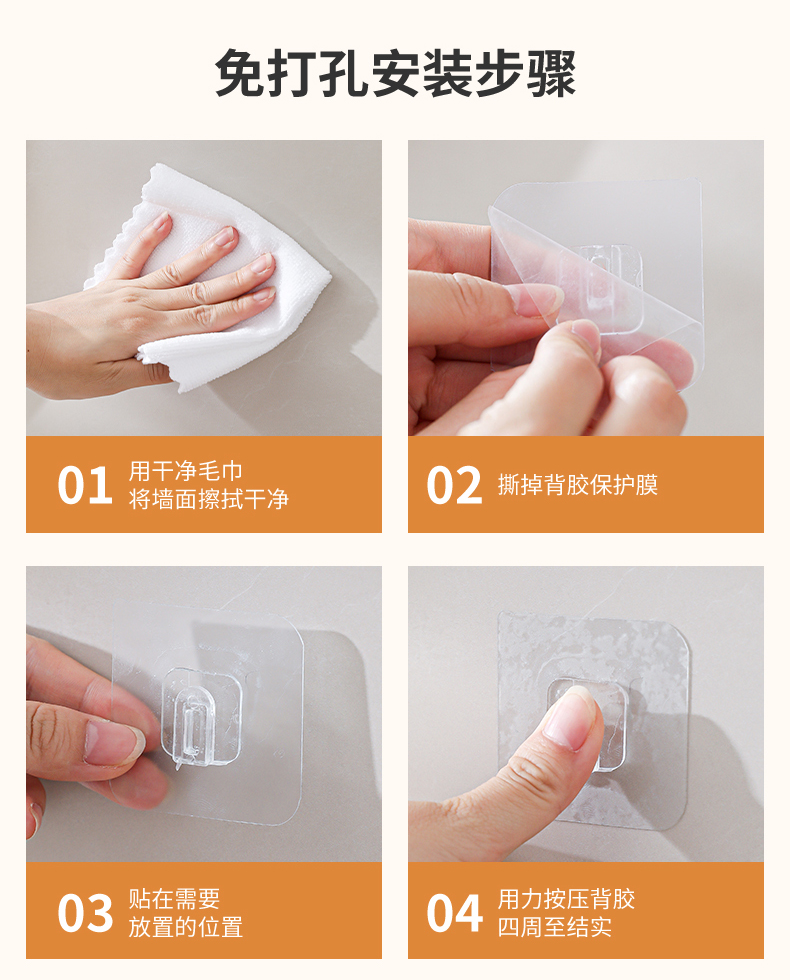 免打孔安装步骤

01 用干净毛巾
将墙面擦拭干净

02 撕掉背胶保护膜

03 贴在需要
放置的位置

04 用力按压背胶
四周至结实