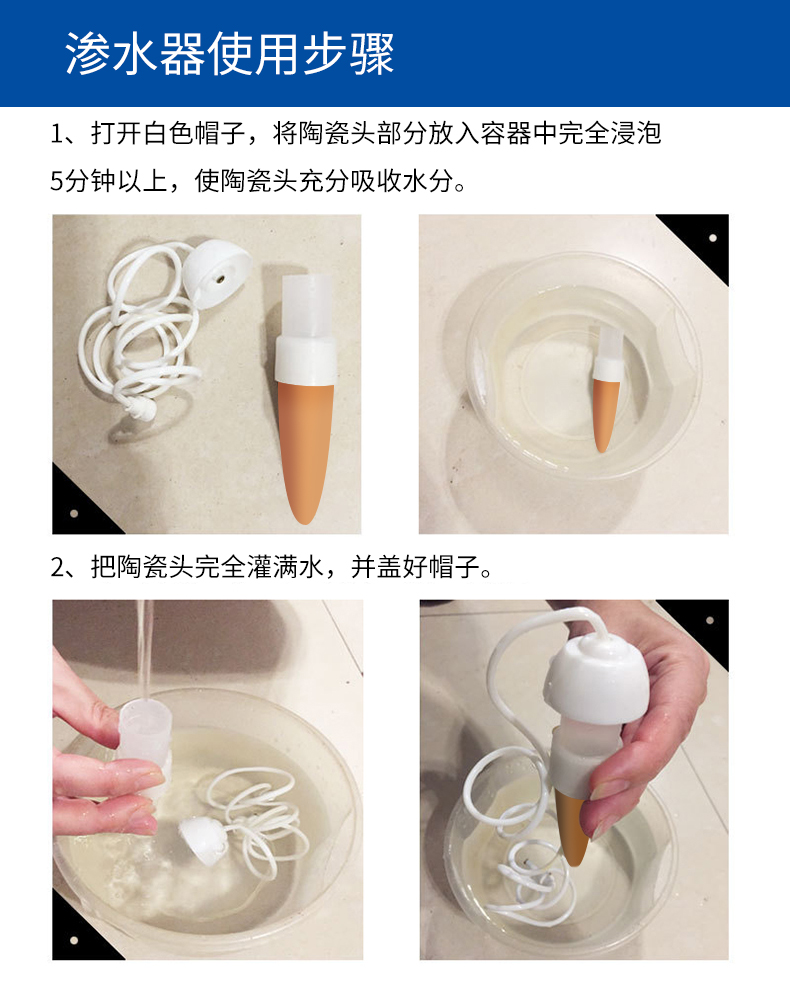 渗水器使用步骤

1、打开白色帽子，将陶瓷头部分放入容器中完全浸泡5分钟以上，使陶瓷头充分吸收水分。

2、把陶瓷头完全灌满水，并盖好帽子。