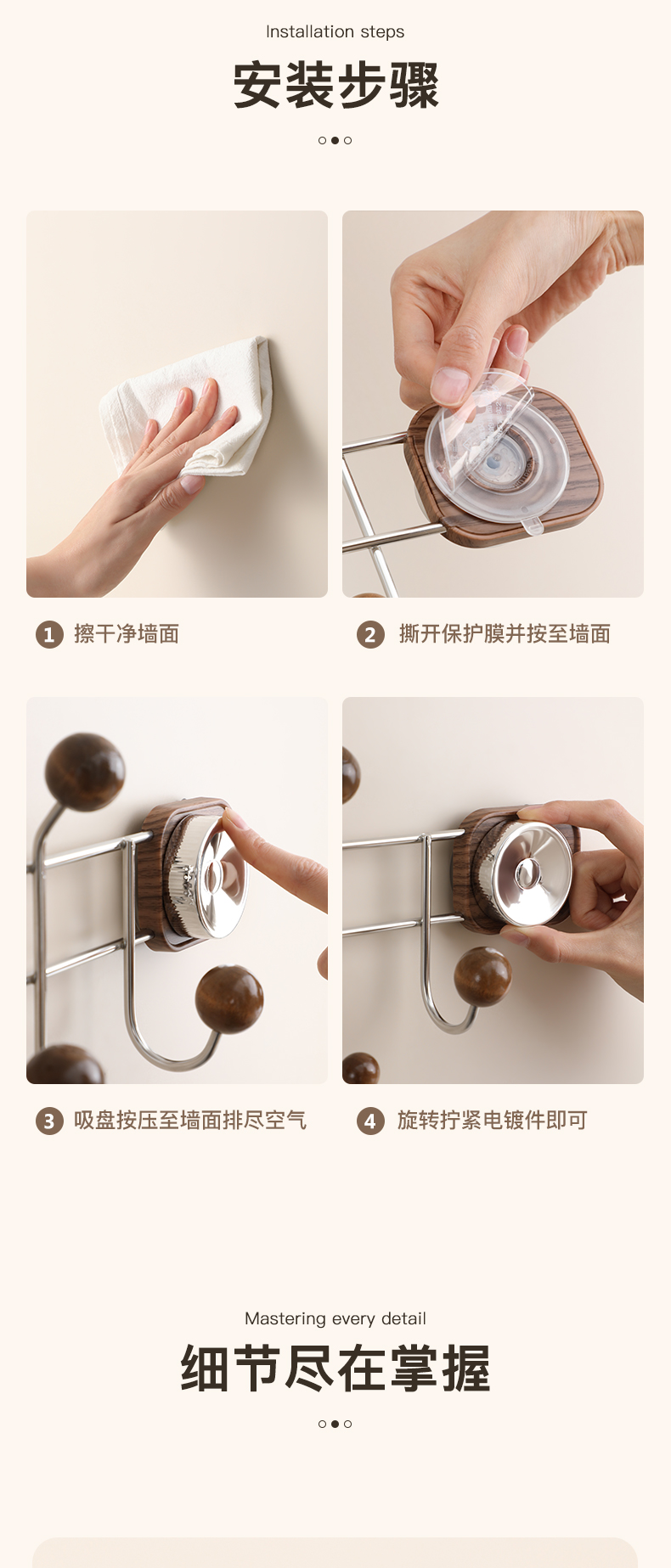 Installation steps

安装步骤

1 擦干净墙面

2 撕开保护膜并按至墙面

3 吸盘按压至墙面排尽空气

4 旋转拧紧电镀件即可

Mastering every detail

细节尽在掌握