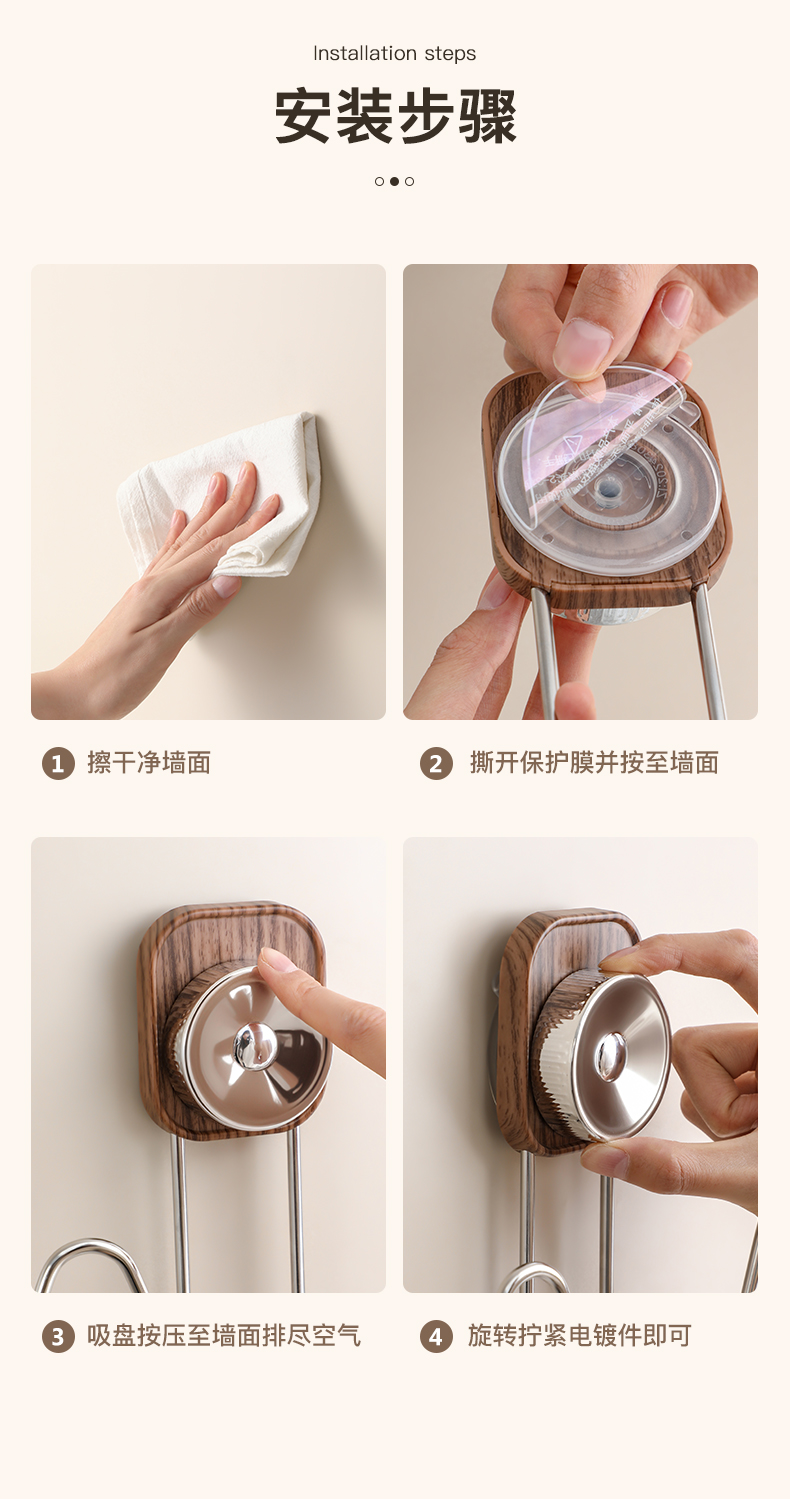 Installation steps

安装步骤

1 擦干净墙面

2 撕开保护膜并按至墙面

3 吸盘按压至墙面排尽空气

4 旋转拧紧电镀件即可