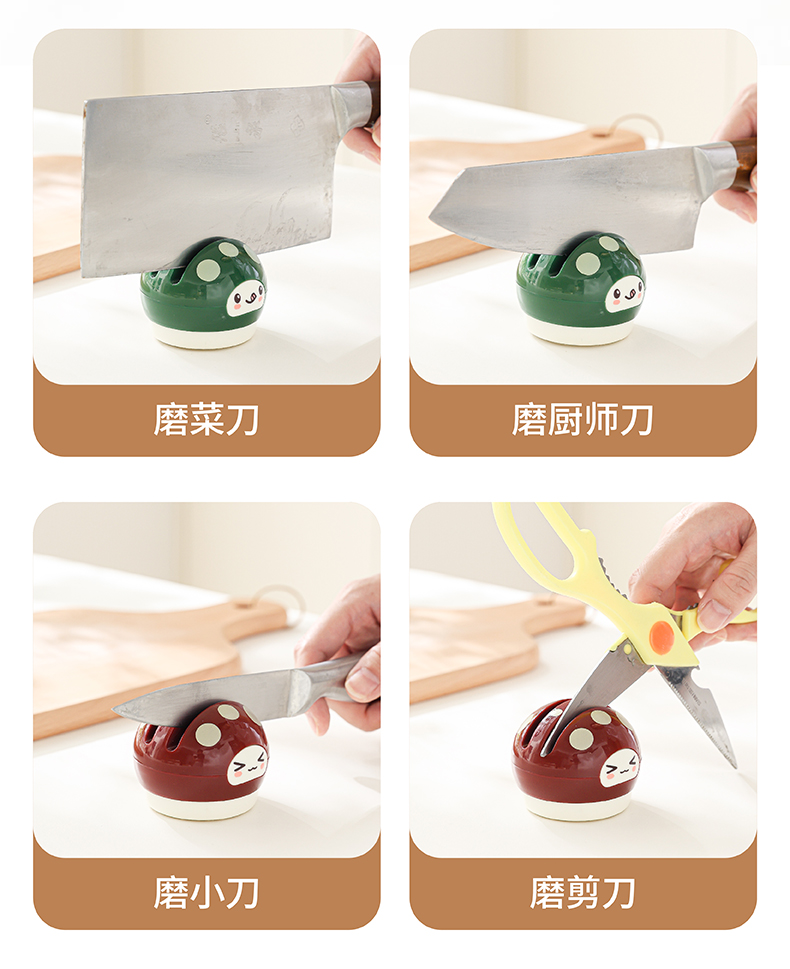 磨菜刀

磨厨师刀

磨小刀

磨剪刀