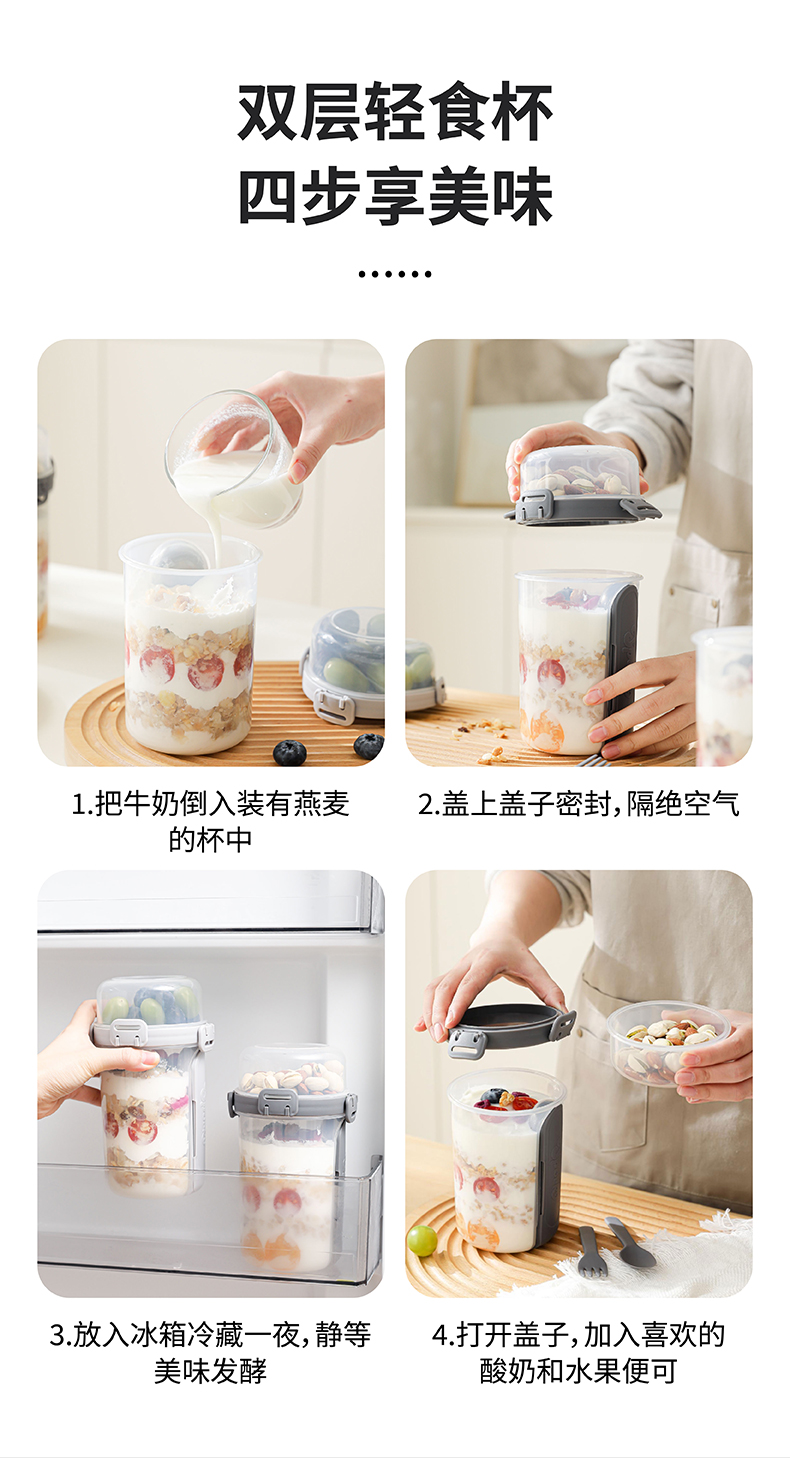 双层轻食杯
四步享美味

......

1.把牛奶倒入装有燕麦的杯中

2.盖上盖子密封，隔绝空气

3.放入冰箱冷藏一夜，静等美味发酵

4.打开盖子，加入喜欢的酸奶和水果便可