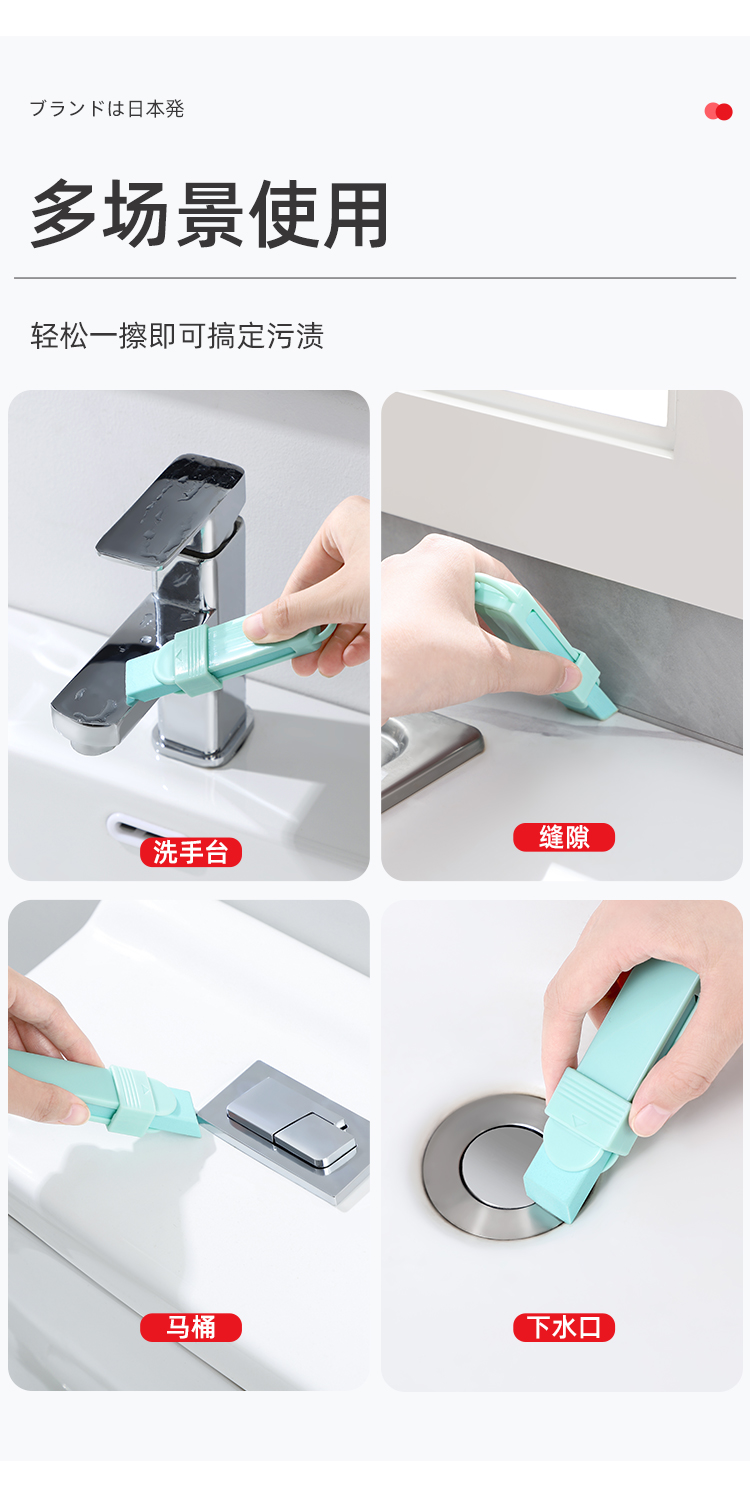 ブランドは日本発

多场景使用

轻松一擦即可搞定污渍

洗手台

缝隙

马桶

下水口