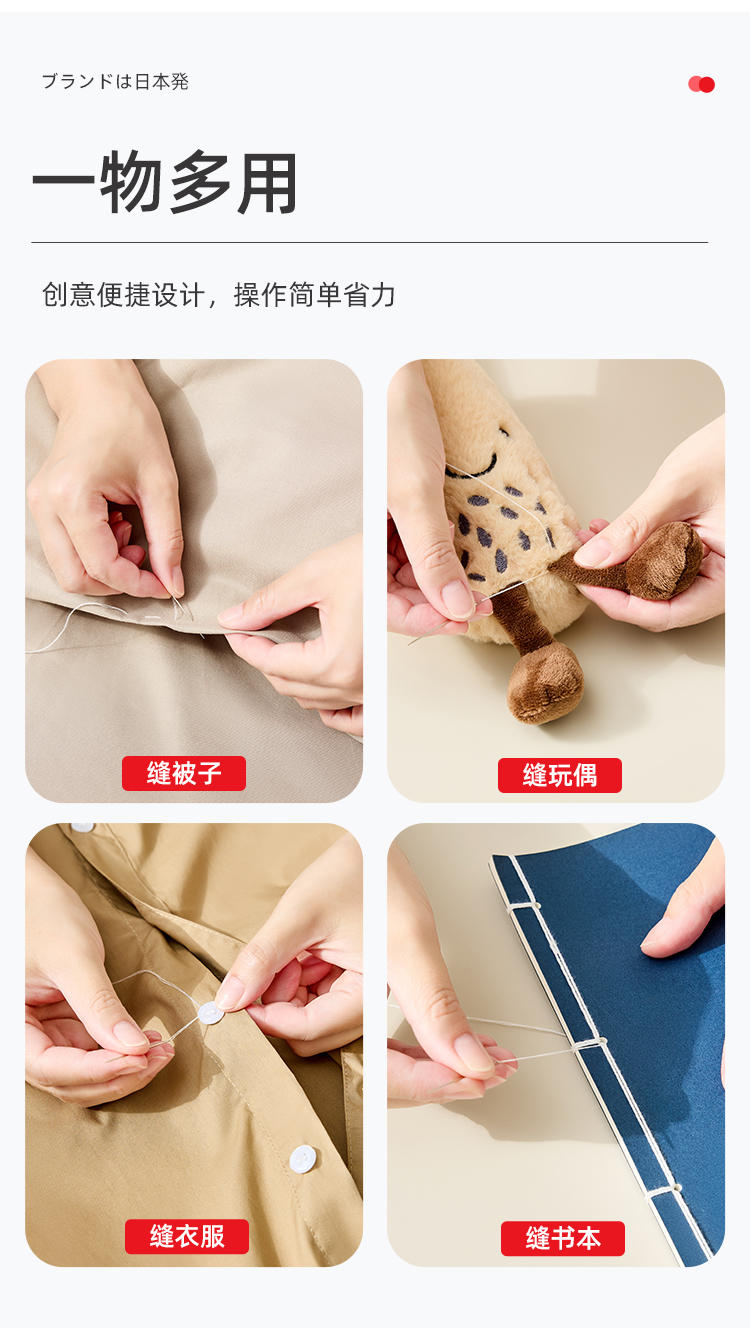 ブランドは日本発

一物多用

创意便捷设计，操作简单省力

缝被子

缝玩偶

缝衣服

缝书本