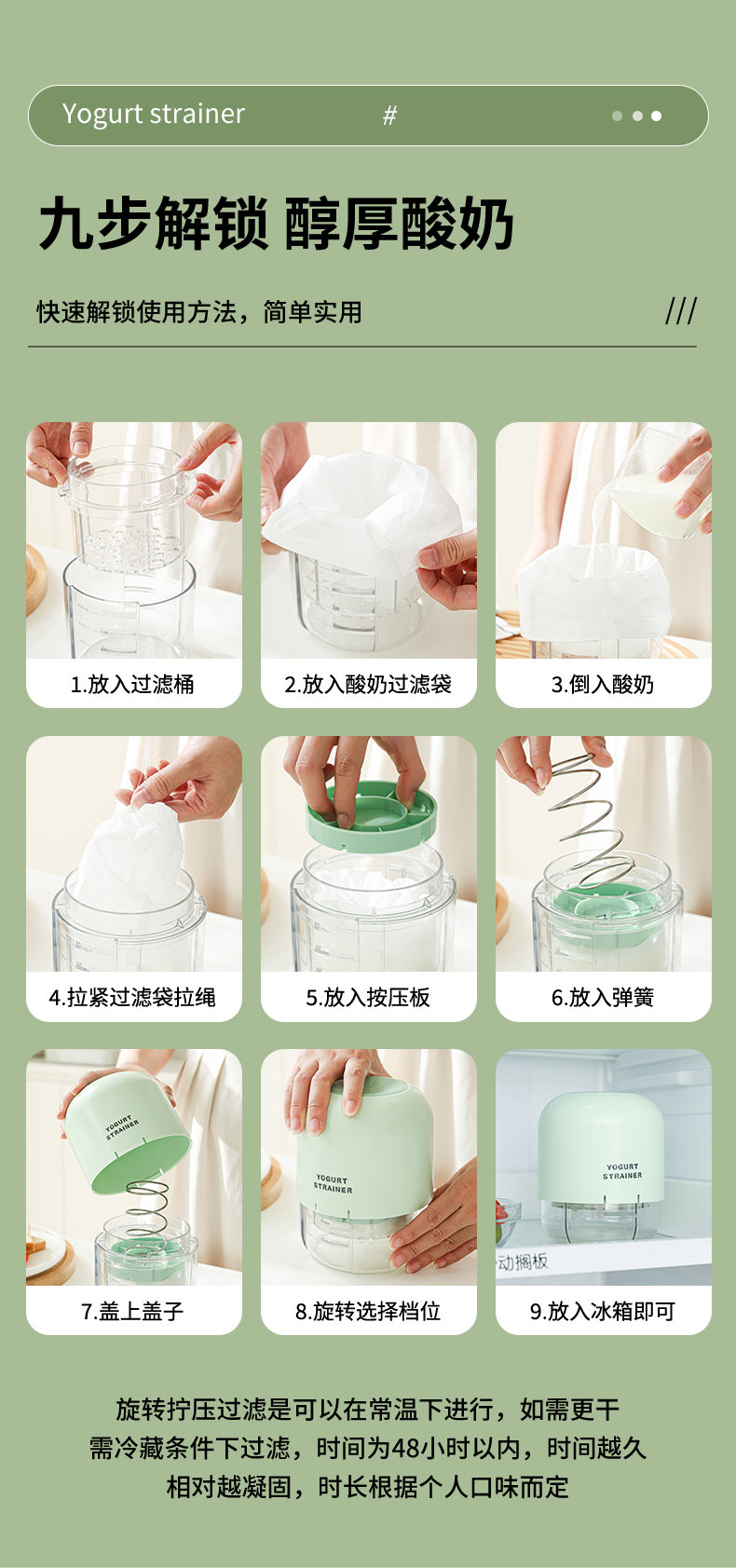 Yogurt strainer #

九步解锁 醇厚酸奶

快速解锁使用方法，简单实用 ///

1.放入过滤桶

2.放入酸奶过滤袋

3.倒入酸奶

4.拉紧过滤袋拉绳

5.放入按压板

6.放入弹簧

YOGURT STRAINER

7.盖上盖子

YOGURT STRAINER

8.旋转选择档位

YOGURT STRAINER

动搁板

9.放入冰箱即可

旋转拧压过滤是可以在常温下进行，如需更干需冷藏条件下过滤，时间为48小时以内，时间越久相对越凝固，时长根据个人口味而定